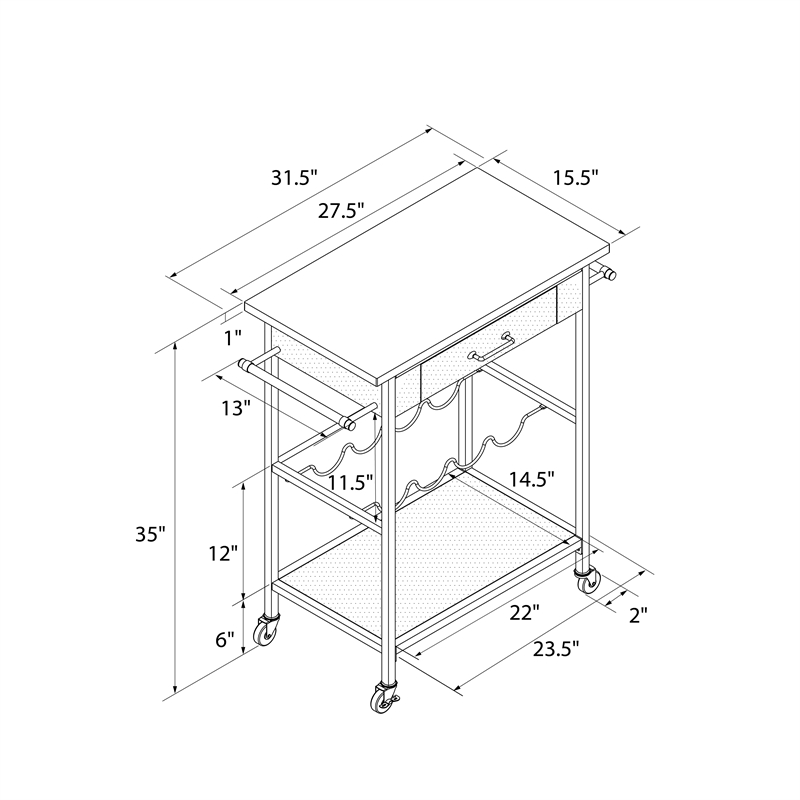 31.5"
27.5"
15.5"
1"
13"
11.5"
14.5"
35"
12"
6"
22"
2"
23.5"