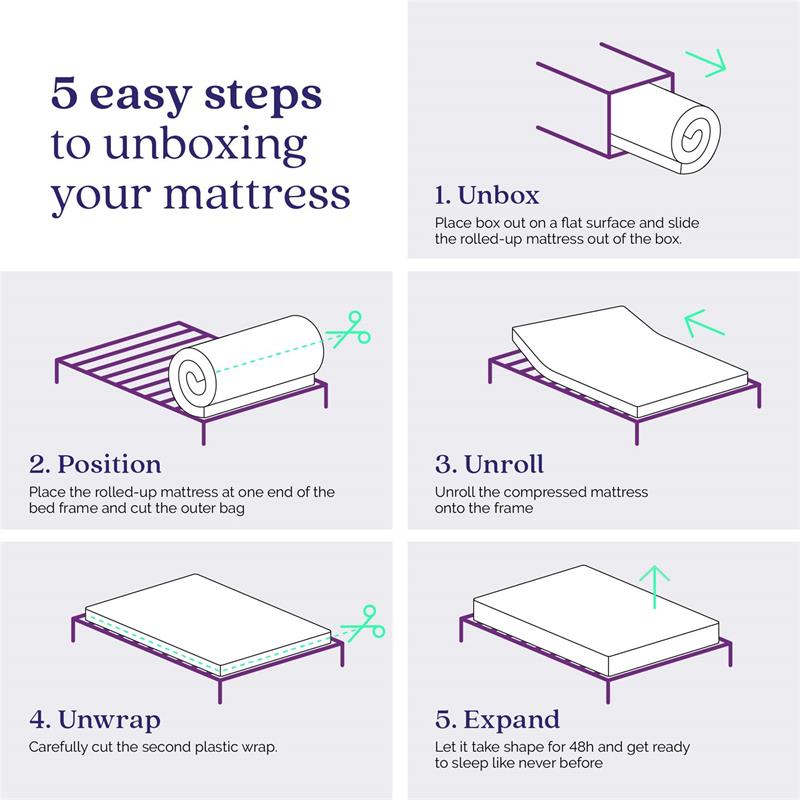 5 easy steps to unboxing your mattress

1. Unbox
Place box out on a flat surface and slide the rolled-up mattress out of the box.

2. Position
Place the rolled-up mattress at one end of the bed frame and cut the outer bag

3. Unroll
Unroll the compressed mattress onto the frame

4. Unwrap
Carefully cut the second plastic wrap.

5. Expand
Let it take shape for 48h and get ready to sleep like never before