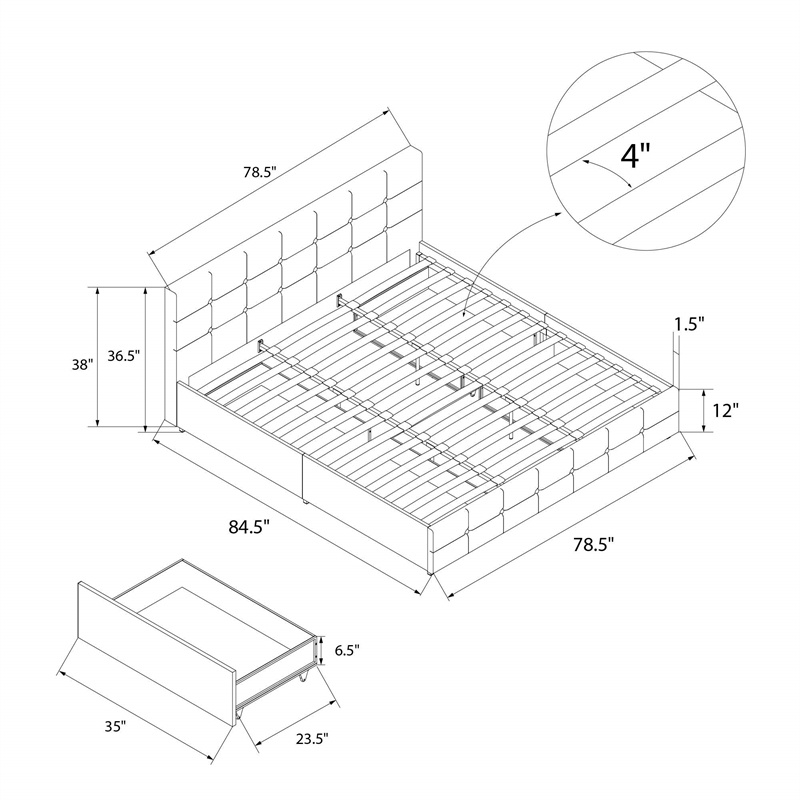 78.5"

4"

38"

36.5"

1.5"

12"

84.5"

78.5"

6.5"

35"

23.5"