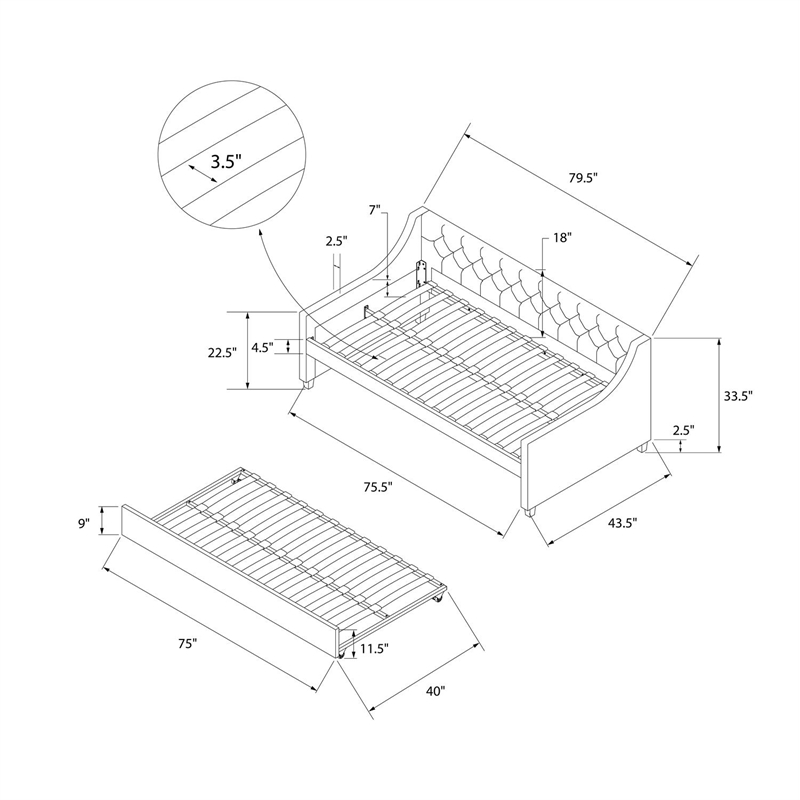 3.5"

79.5"

7"

2.5"

18"

22.5"

4.5"

33.5"

2.5"

75.5"

43.5"

9"

75"

11.5"

40"