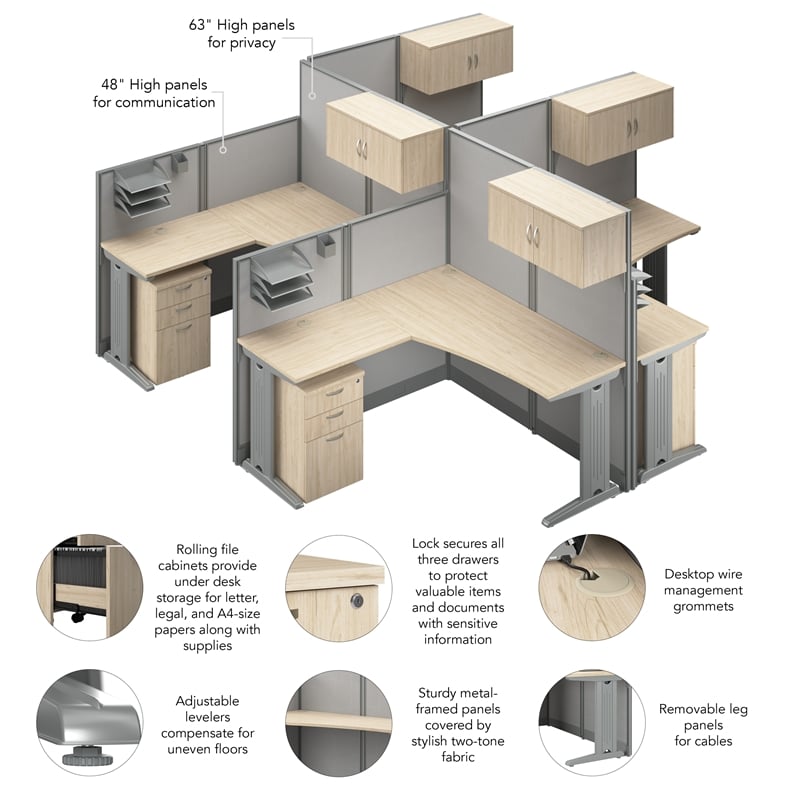 63" High panels for privacy

48" High panels for communication

Rolling file cabinets provide under desk storage for letter, legal, and A4-size papers along with supplies

Lock secures all three drawers to protect valuable items and documents with sensitive information

Desktop wire management grommets

Adjustable levelers compensate for uneven floors

Sturdy metal-framed panels covered by stylish two-tone fabric

Removable leg panels for cables