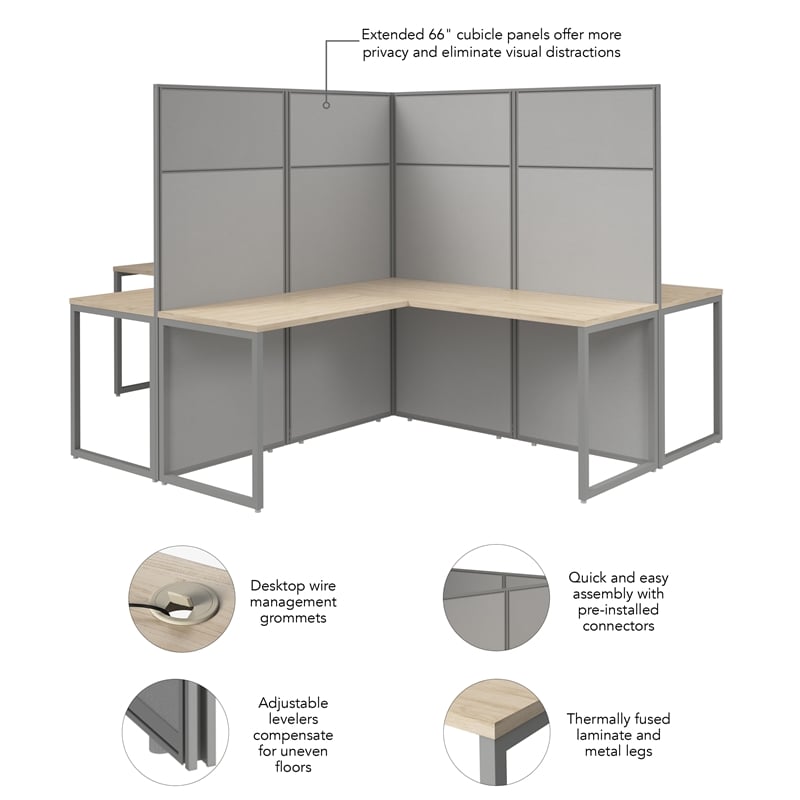 Extended 66" cubicle panels offer more privacy and eliminate visual distractions

Desktop wire management grommets

Quick and easy assembly with pre-installed connectors

Adjustable levelers compensate for uneven floors

Thermally fused laminate and metal legs