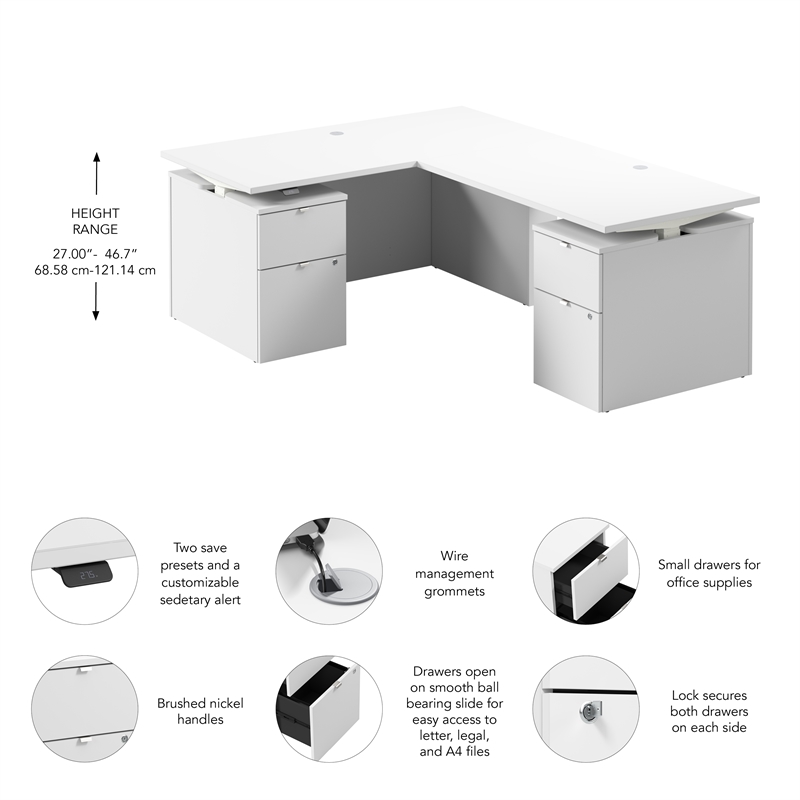 HEIGHT RANGE
27.00"- 46.7"
68.58 cm-121.14 cm

27.5

Two save presets and a customizable sedetary alert

Wire management grommets

Small drawers for office supplies

Brushed nickel handles

Drawers open on smooth ball bearing slide for easy access to letter, legal, and A4 files

Lock secures both drawers on each side