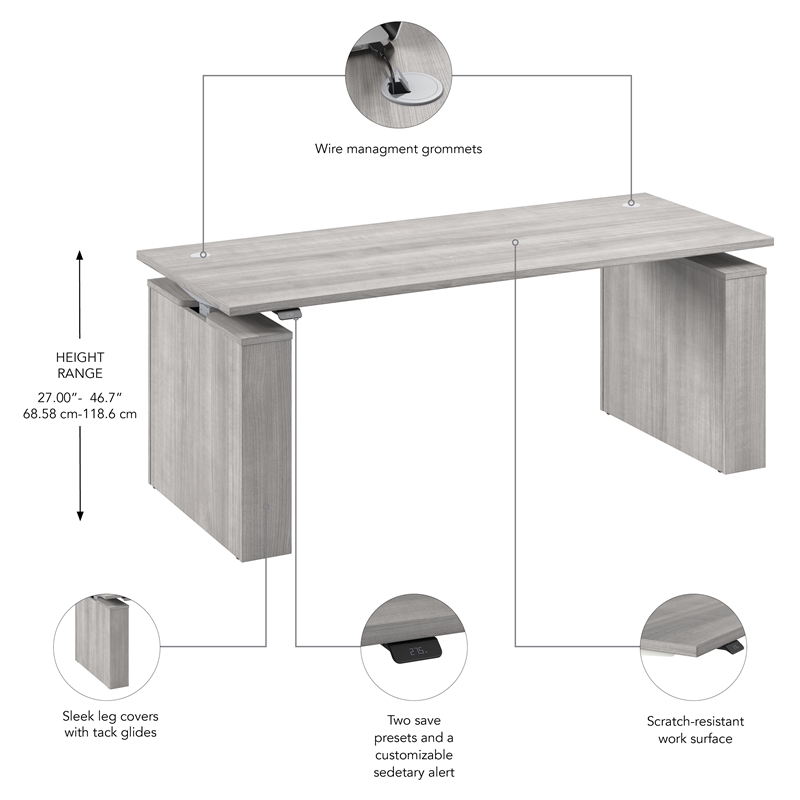 Wire managment grommets

HEIGHT RANGE
27.00"- 46.7"
68.58 cm-118.6 cm

Sleek leg covers with tack glides

27.5

Two save presets and a customizable sedetary alert

Scratch-resistant work surface