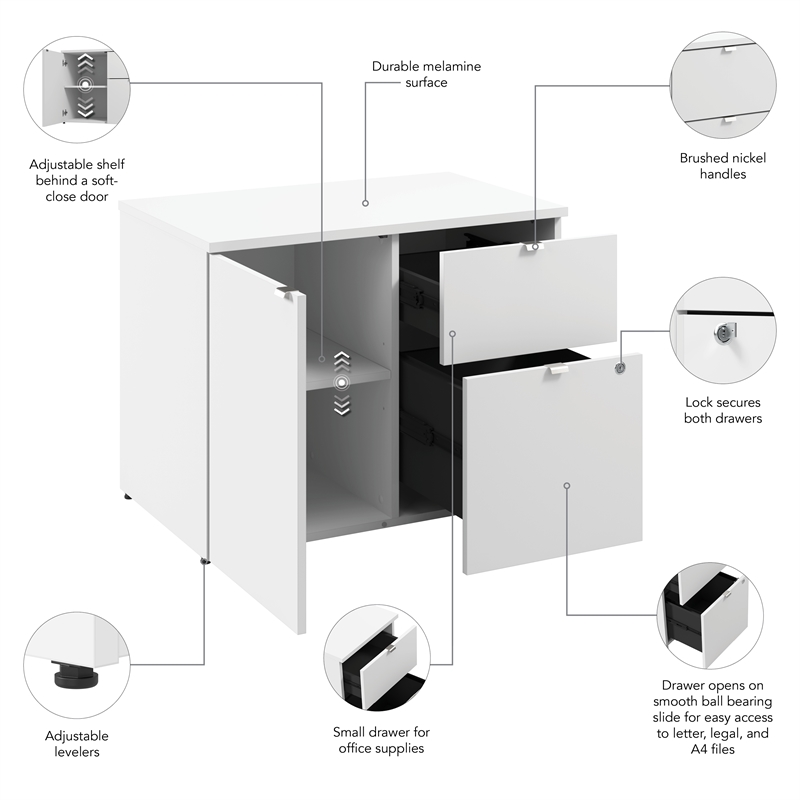 Adjustable shelf behind a soft-close door

Durable melamine surface

Brushed nickel handles

Lock secures both drawers

Adjustable levelers

Small drawer for office supplies

Drawer opens on smooth ball bearing slide for easy access to letter, legal, and A4 files