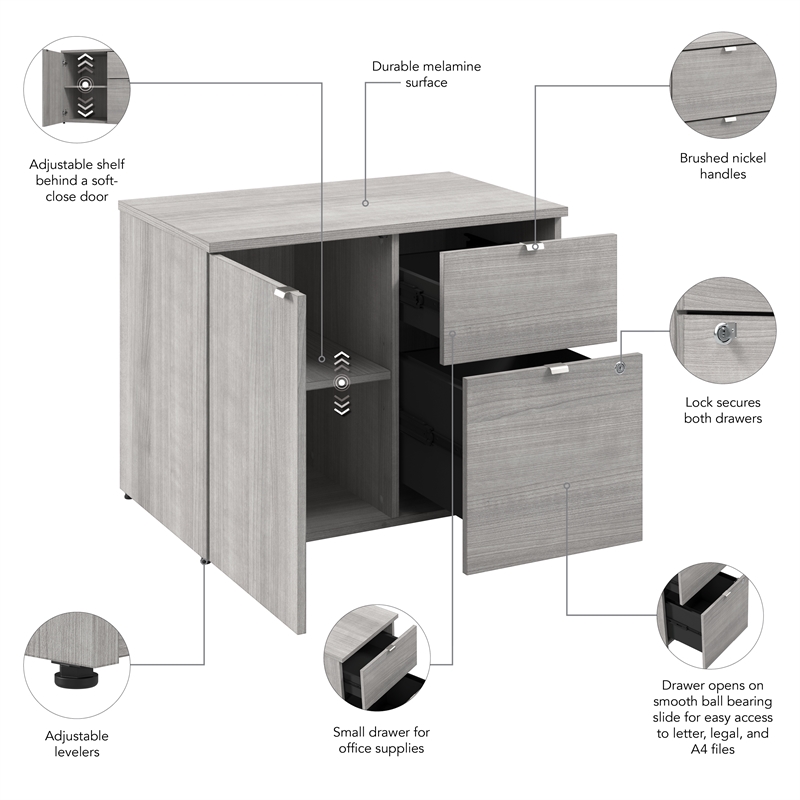 Adjustable shelf behind a soft-close door

Durable melamine surface

Brushed nickel handles

Lock secures both drawers

Adjustable levelers

Small drawer for office supplies

Drawer opens on smooth ball bearing slide for easy access to letter, legal, and A4 files