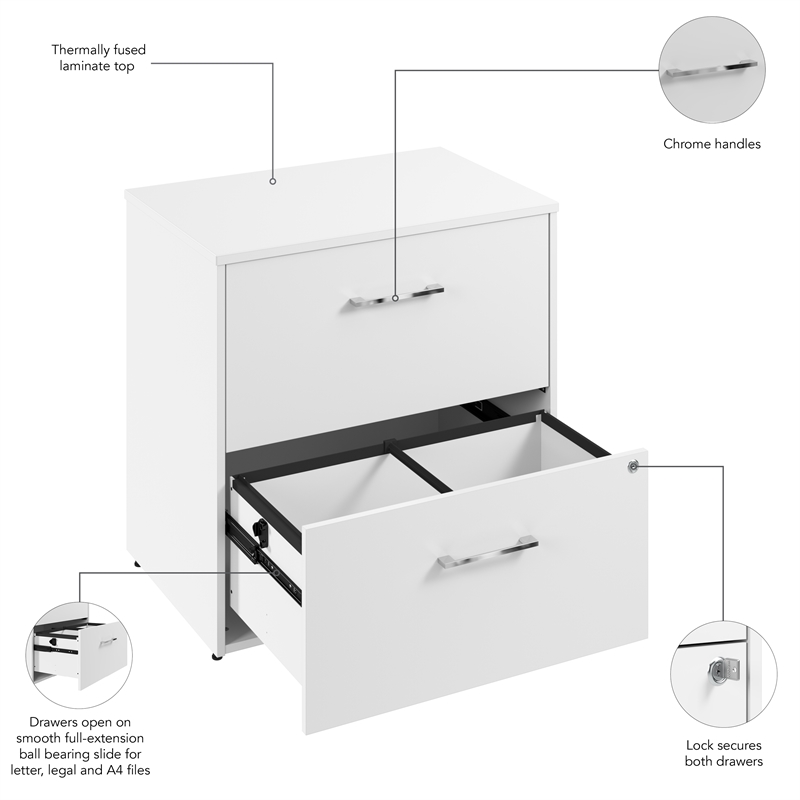 Thermally fused laminate top

Chrome handles

Drawers open on smooth full-extension ball bearing slide for letter, legal and A4 files

Lock secures both drawers