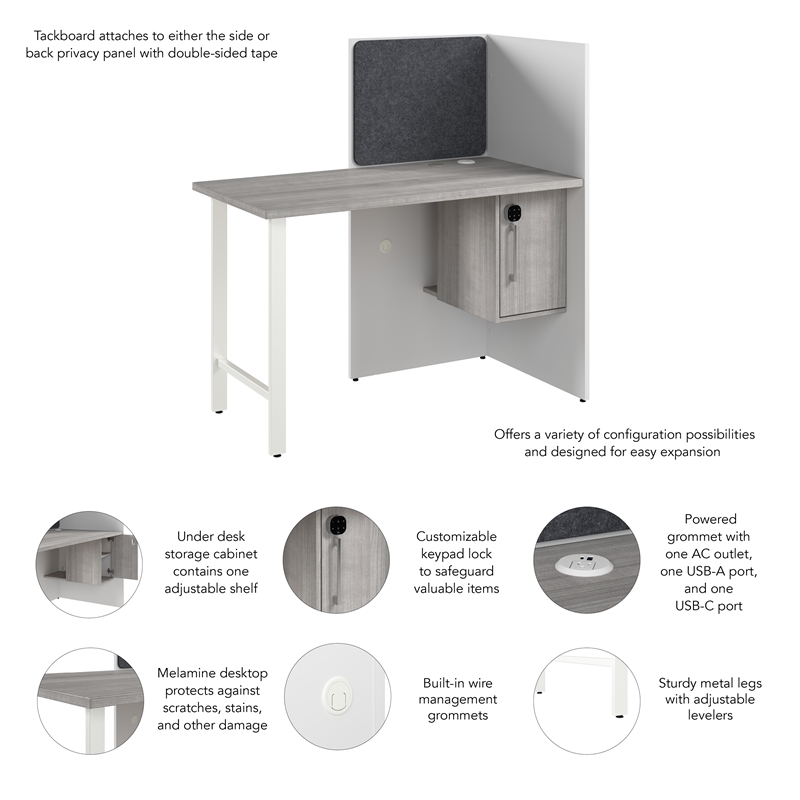 Tackboard attaches to either the side or back privacy panel with double-sided tape

Offers a variety of configuration possibilities and designed for easy expansion

Under desk storage cabinet contains one adjustable shelf

Customizable keypad lock to safeguard valuable items

Powered grommet with one AC outlet, one USB-A port, and one USB-C port

Melamine desktop protects against scratches, stains, and other damage

Built-in wire management grommets

Sturdy metal legs with adjustable levelers