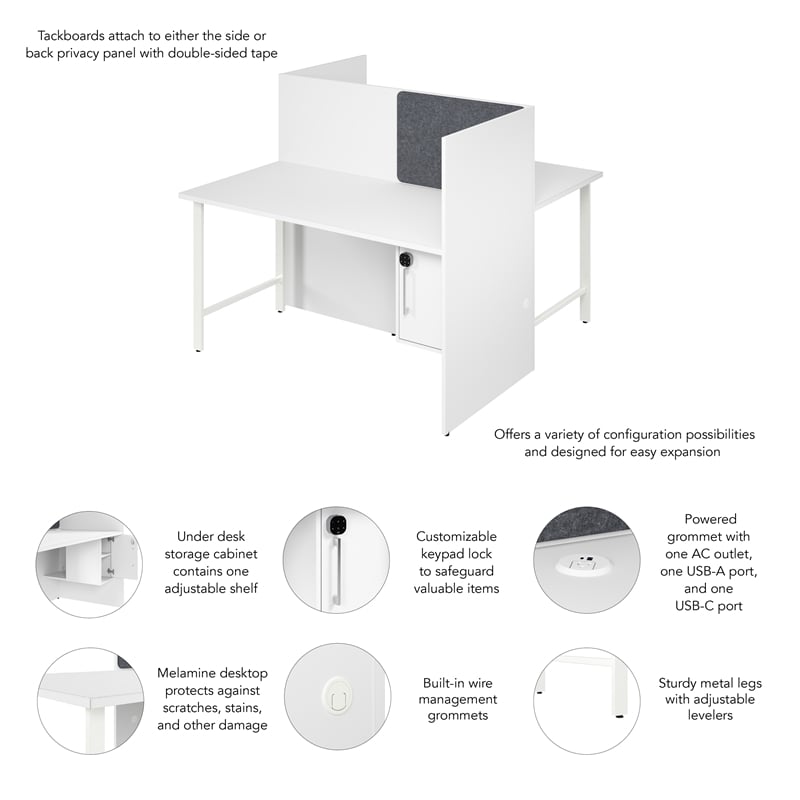 Tackboards attach to either the side or back privacy panel with double-sided tape

Offers a variety of configuration possibilities and designed for easy expansion

Under desk storage cabinet contains one adjustable shelf

Customizable keypad lock to safeguard valuable items

Powered grommet with one AC outlet, one USB-A port, and one USB-C port

Melamine desktop protects against scratches, stains, and other damage

Built-in wire management grommets

Sturdy metal legs with adjustable levelers