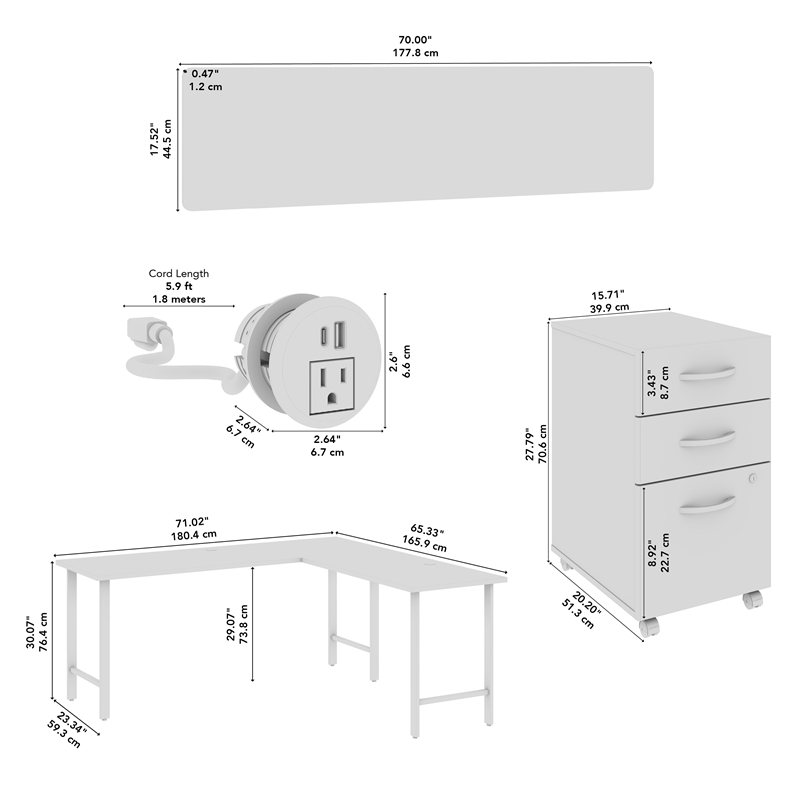 70.00"
177.8 cm

0.47"
1.2 cm

17.52"
44.5 cm

Cord Length
5.9 ft
1.8 meters

2.6"
6.6 cm

2.64"
6.7 cm

2.64"
6.7 cm

15.71"
39.9 cm

3.43"
8.7 cm

27.79"
70.6 cm

8.92"
22.7 cm

20.20"
51.3 cm

71.02"
180.4 cm

65.33"
165.9 cm

30.07"
76.4 cm

29.07"
73.8 cm

23.34"
59.3 cm