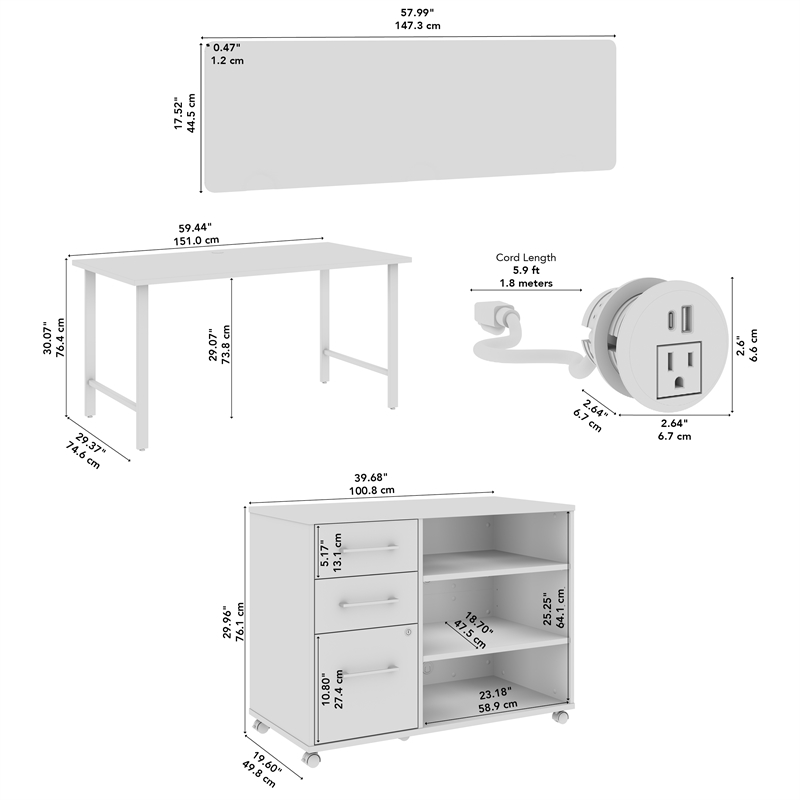 57.99"
147.3 cm

0.47"
1.2 cm

17.52"
44.5 cm

59.44"
151.0 cm

30.07"
76.4 cm

29.07"
73.8 cm

29.37"
74.6 cm

Cord Length
5.9 ft
1.8 meters

2.6"
6.6 cm

2.64"
6.7 cm

2.64"
6.7 cm

39.68"
100.8 cm

5.17"
13.1 cm

29.96"
76.1 cm

18.70"
47.5 cm

25.25"
64.1 cm

10.80"
27.4 cm

23.18"
58.9 cm

19.60"
49.8 cm