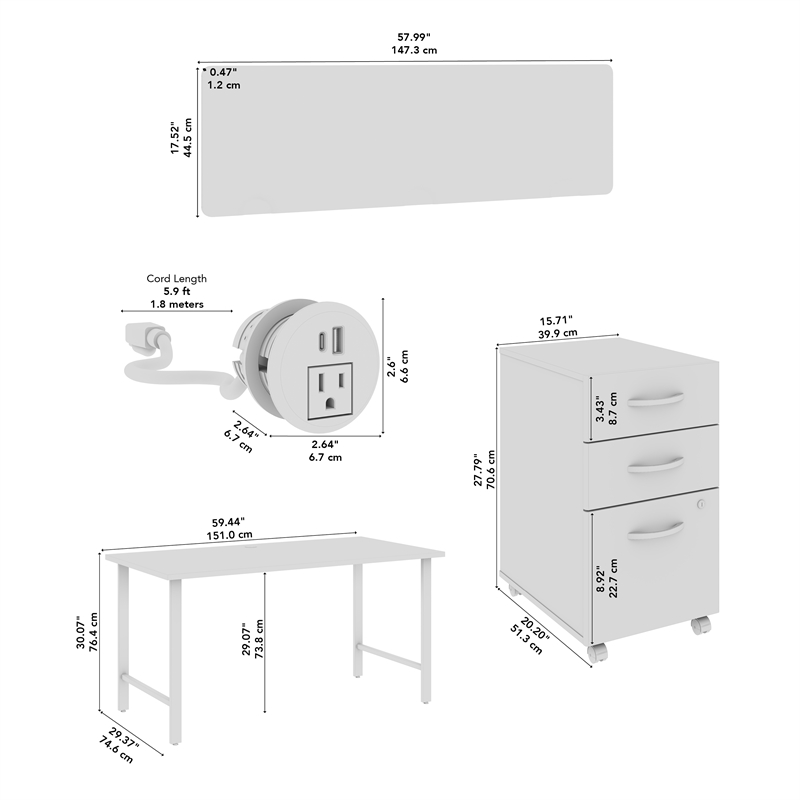 57.99"
147.3 cm

0.47"
1.2 cm

17.52"
44.5 cm

Cord Length
5.9 ft
1.8 meters

2.6"
6.6 cm

2.64"
6.7 cm

2.64"
6.7 cm

15.71"
39.9 cm

3.43"
8.7 cm

27.79"
70.6 cm

8.92"
22.7 cm

20.20"
51.3 cm

59.44"
151.0 cm

30.07"
76.4 cm

29.07"
73.8 cm

29.37"
74.6 cm