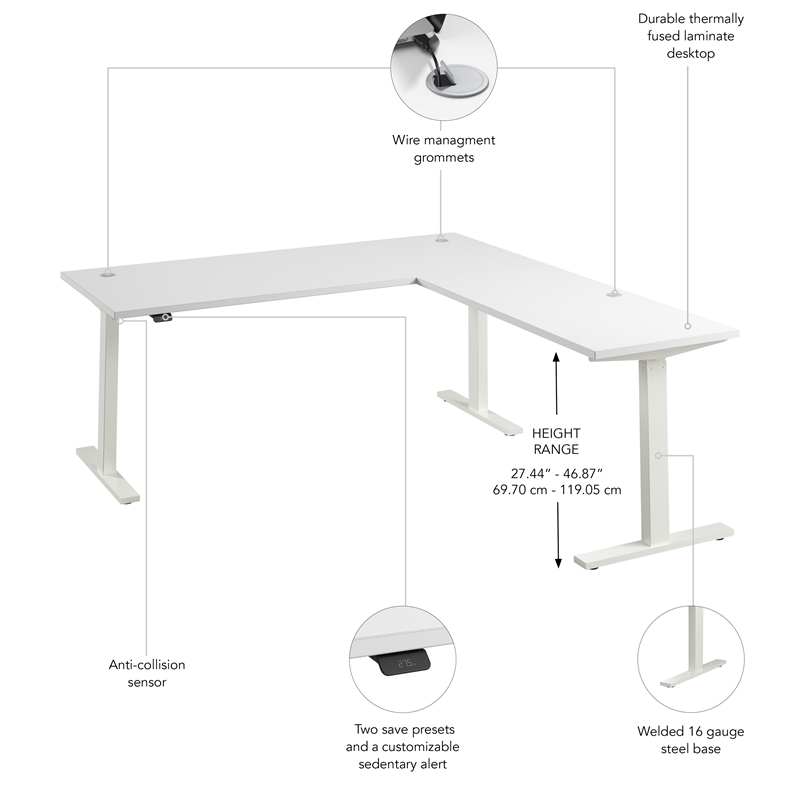 Durable thermally fused laminate desktop

Wire managment grommets

HEIGHT RANGE

27.44" - 46.87"
69.70 cm - 119.05 cm

Anti-collision sensor

27.6

Two save presets and a customizable sedentary alert

Welded 16 gauge steel base