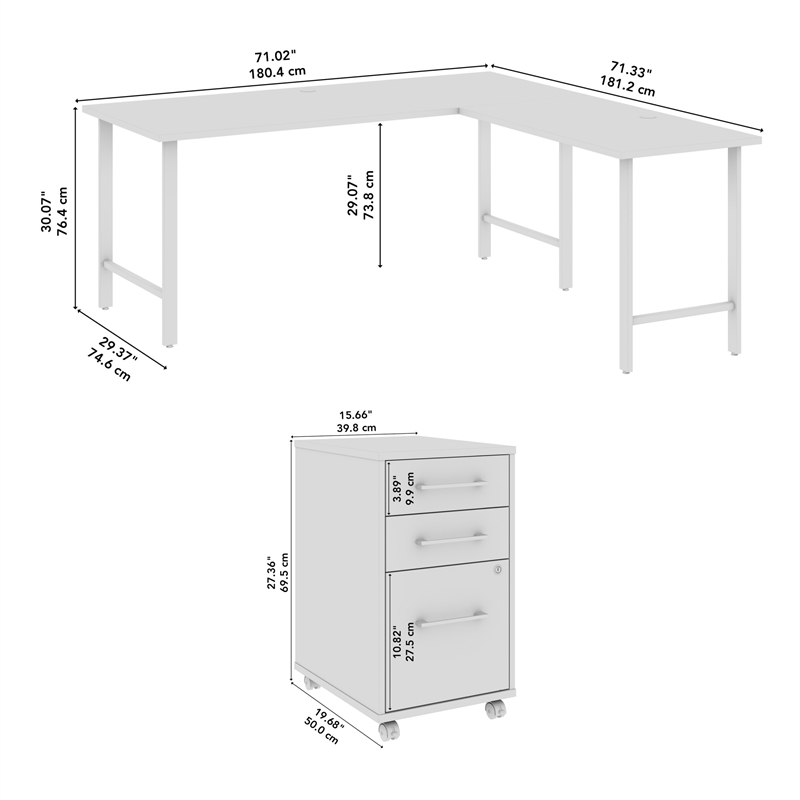 71.02"
180.4 cm

71.33"
181.2 cm

30.07"
76.4 cm

29.07"
73.8 cm

29.37"
74.6 cm

15.66"
39.8 cm

3.89"
9.9 cm

27.36"
69.5 cm

10.82"
27.5 cm

19.68"
50.0 cm