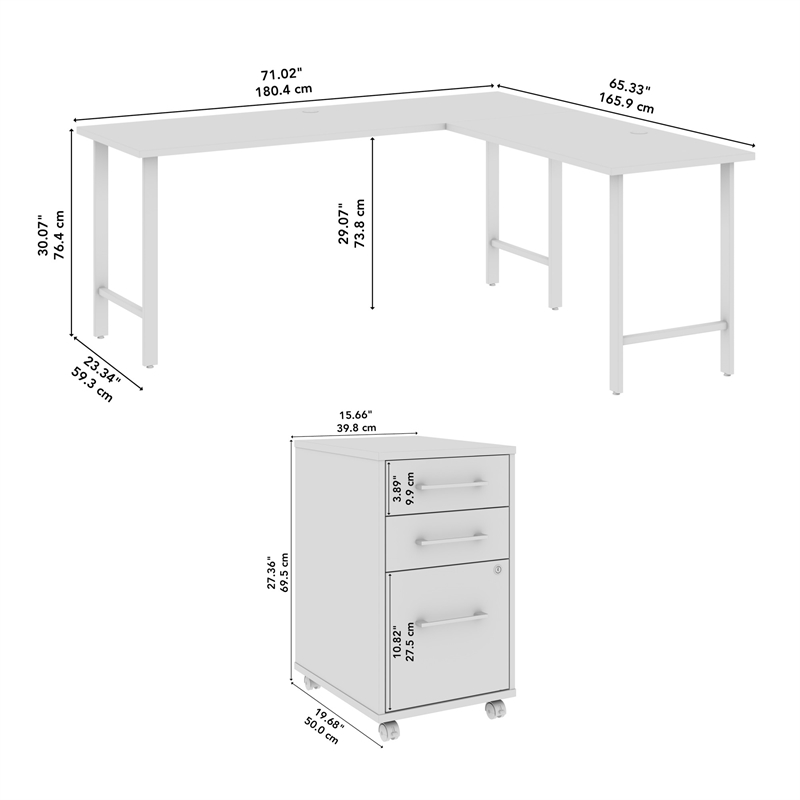 71.02"
180.4 cm

65.33"
165.9 cm

30.07"
76.4 cm

29.07"
73.8 cm

23.34"
59.3 cm

15.66"
39.8 cm

3.89"
9.9 cm

27.36"
69.5 cm

10.82"
27.5 cm

19.68"
50.0 cm