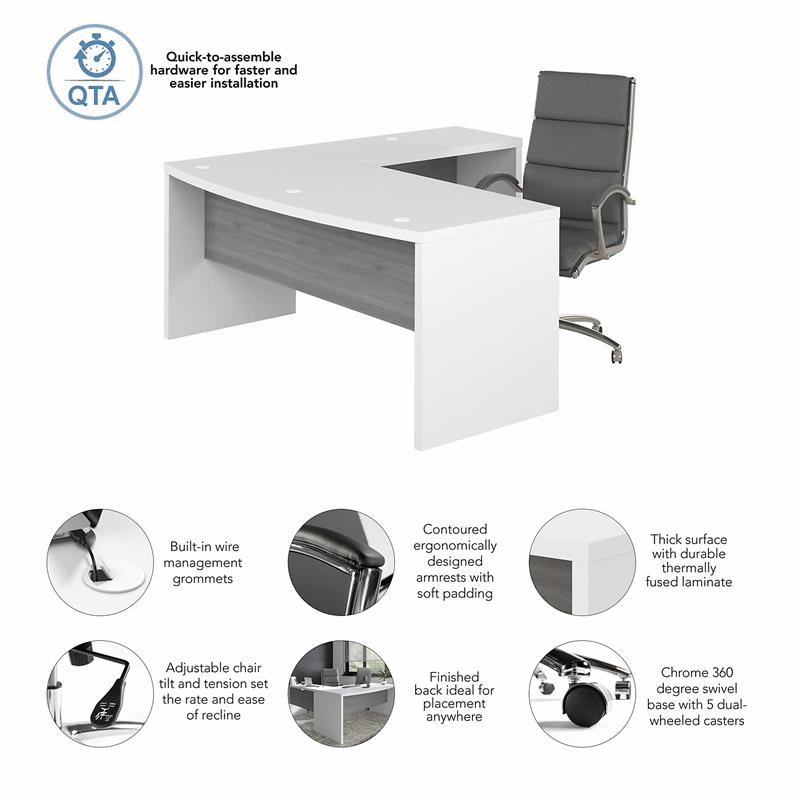 QTA

Quick-to-assemble hardware for faster and easier installation

Built-in wire management grommets

Contoured ergonomically designed armrests with soft padding

Thick surface with durable thermally fused laminate

Adjustable chair tilt and tension set the rate and ease of recline

Finished back ideal for placement anywhere

Chrome 360 degree swivel base with 5 dual-wheeled casters