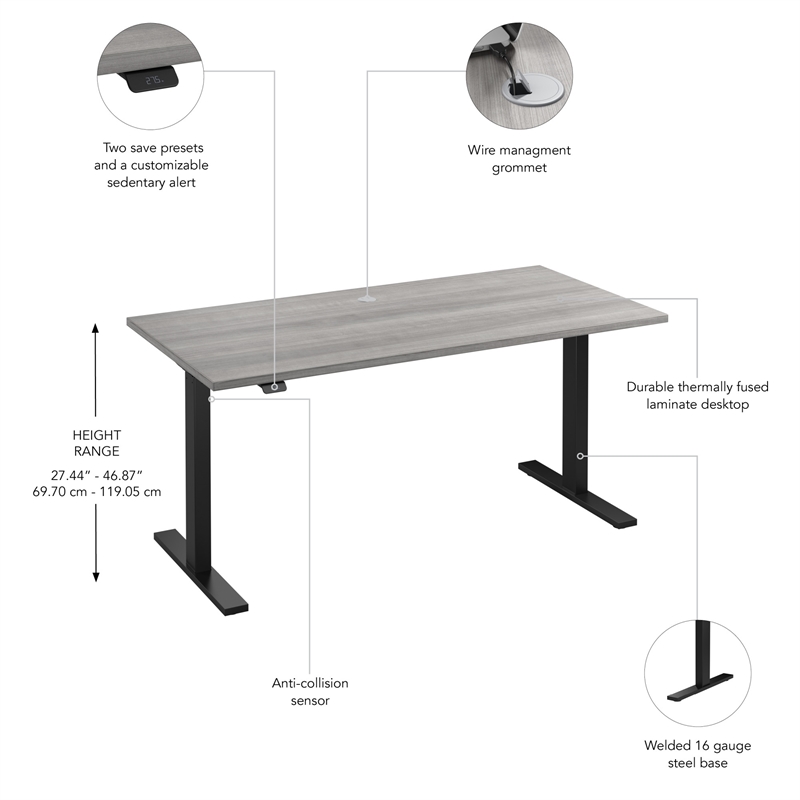 27.5

Two save presets and a customizable sedentary alert

Wire managment grommet

HEIGHT RANGE

27.44" - 46.87"
69.70 cm - 119.05 cm

Durable thermally fused laminate desktop

Anti-collision sensor

Welded 16 gauge steel base