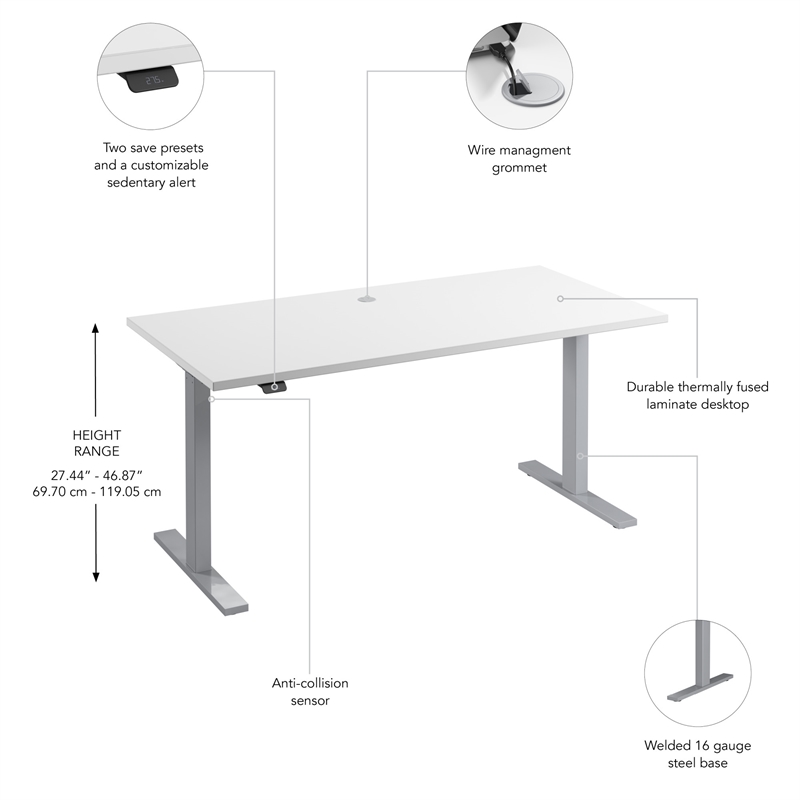 27.5

Two save presets and a customizable sedentary alert

Wire managment grommet

HEIGHT RANGE
27.44" - 46.87"
69.70 cm - 119.05 cm

Durable thermally fused laminate desktop

Anti-collision sensor

Welded 16 gauge steel base