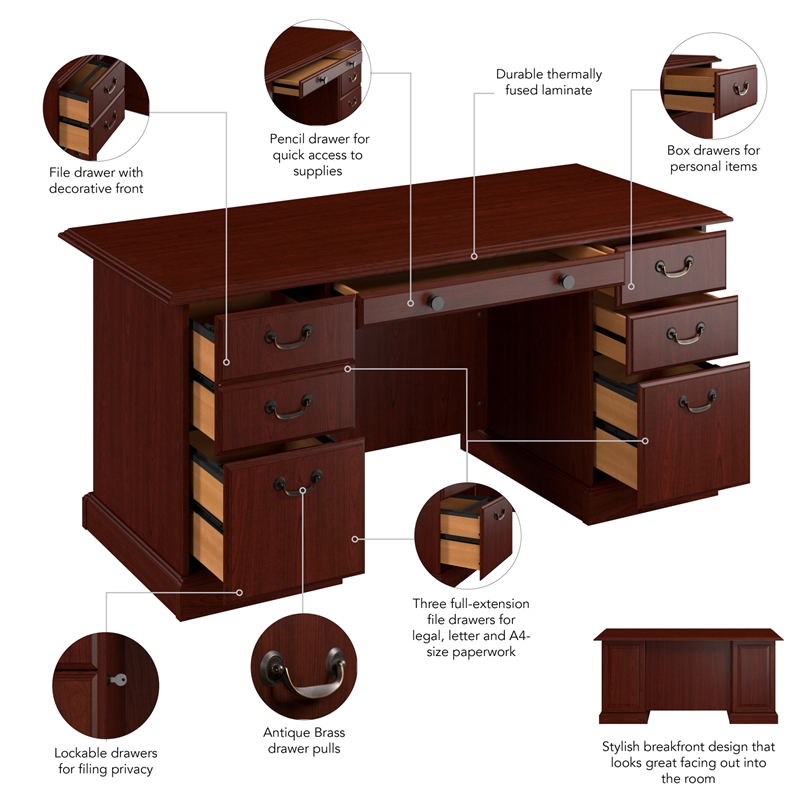 File drawer with decorative front

Pencil drawer for quick access to supplies

Durable thermally fused laminate

Box drawers for personal items

Three full-extension file drawers for legal, letter and A4-size paperwork

Lockable drawers for filing privacy

Antique Brass drawer pulls

Stylish breakfront design that looks great facing out into the room