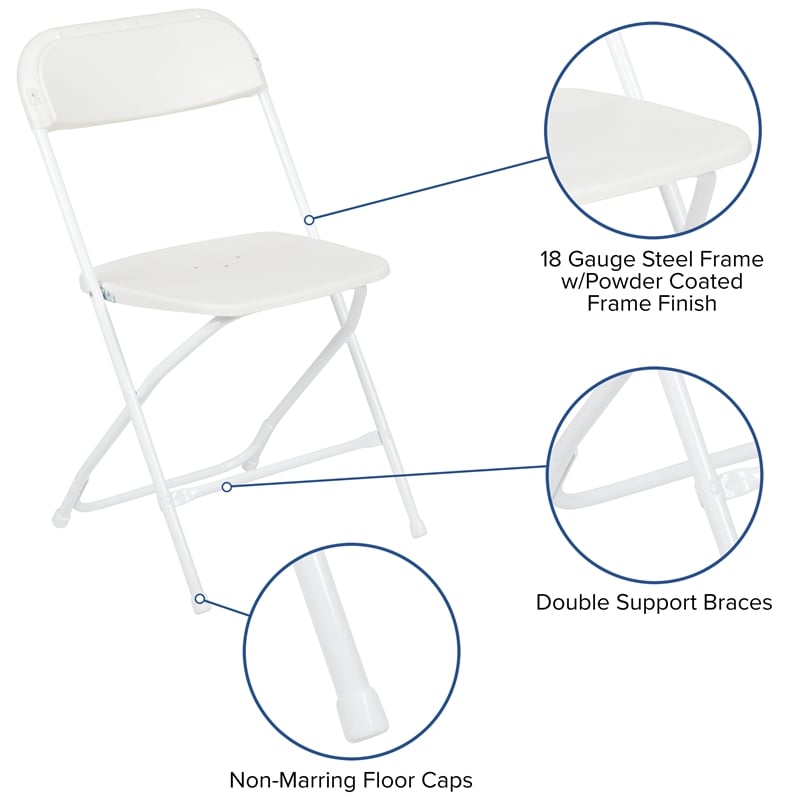 18 Gauge Steel Frame w/Powder Coated Frame Finish

Double Support Braces

Non-Marring Floor Caps