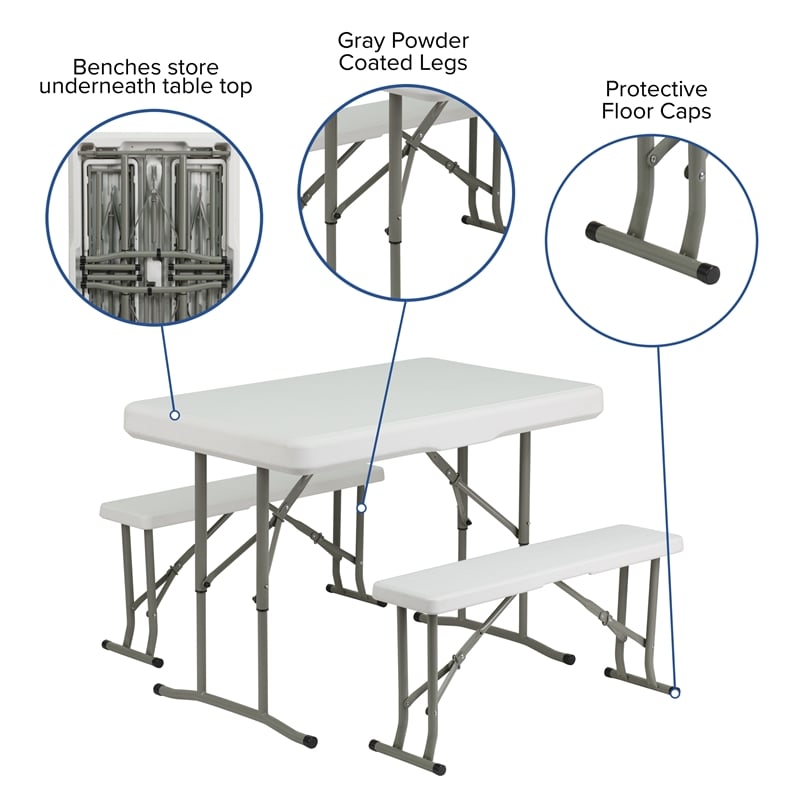 Benches store underneath table top

Gray Powder Coated Legs

Protective Floor Caps