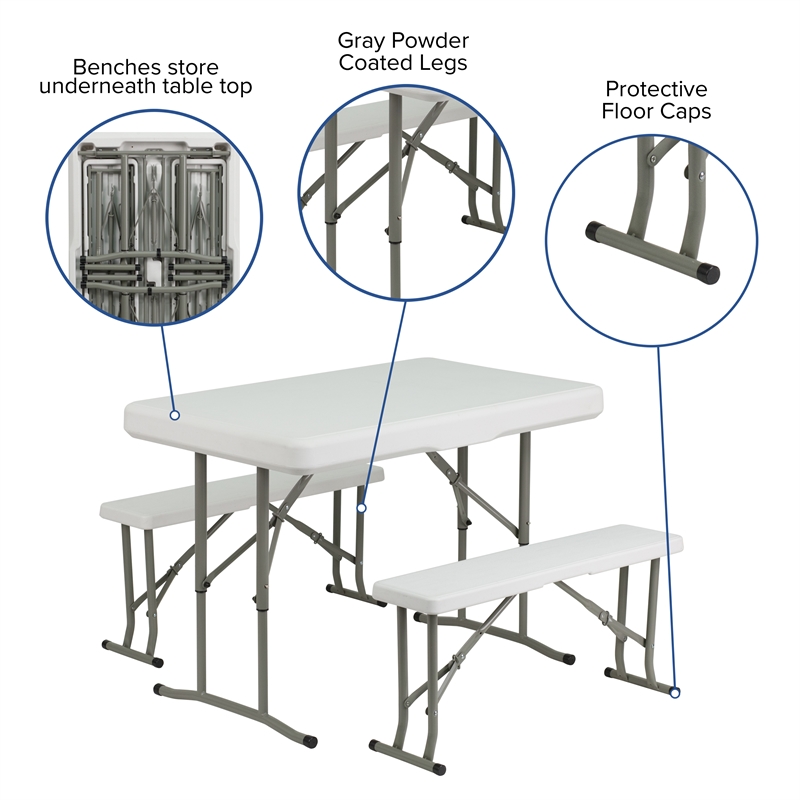 Benches store underneath table top

Gray Powder Coated Legs

Protective Floor Caps