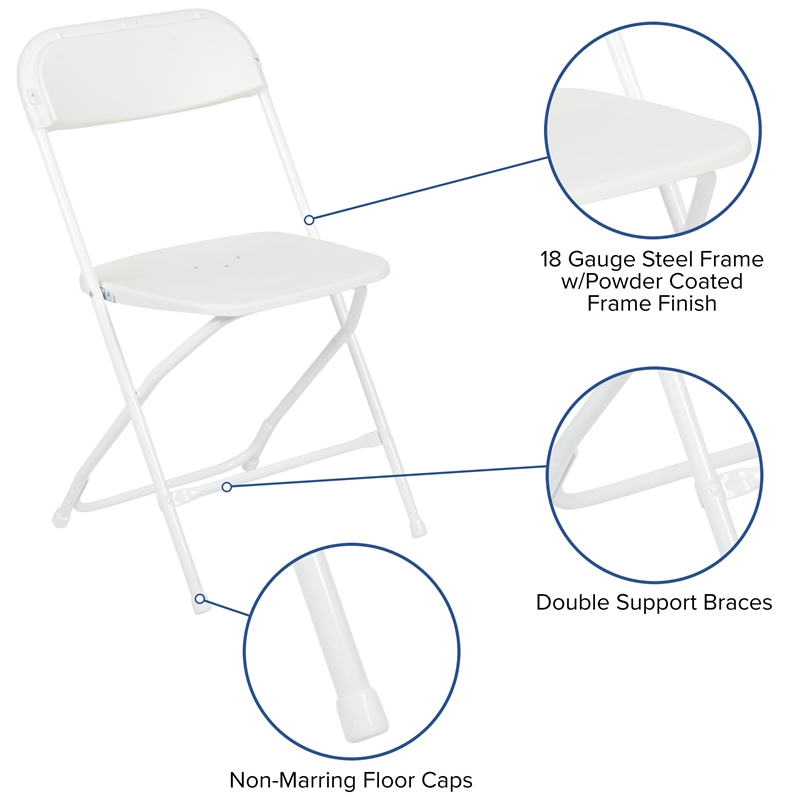 18 Gauge Steel Frame w/Powder Coated Frame Finish

Double Support Braces

Non-Marring Floor Caps