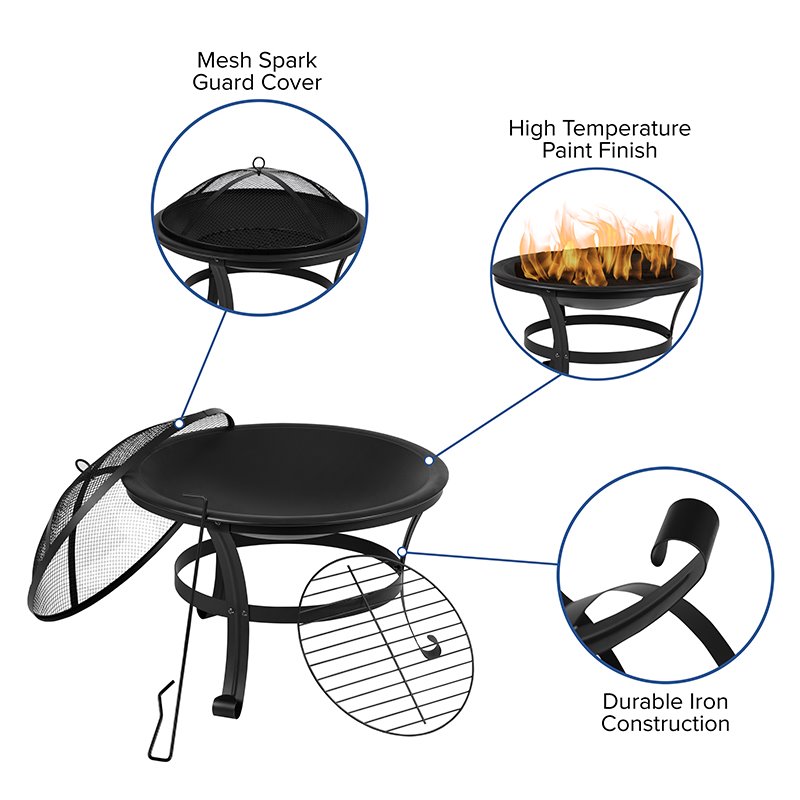 Mesh Spark Guard Cover

High Temperature Paint Finish

Durable Iron Construction