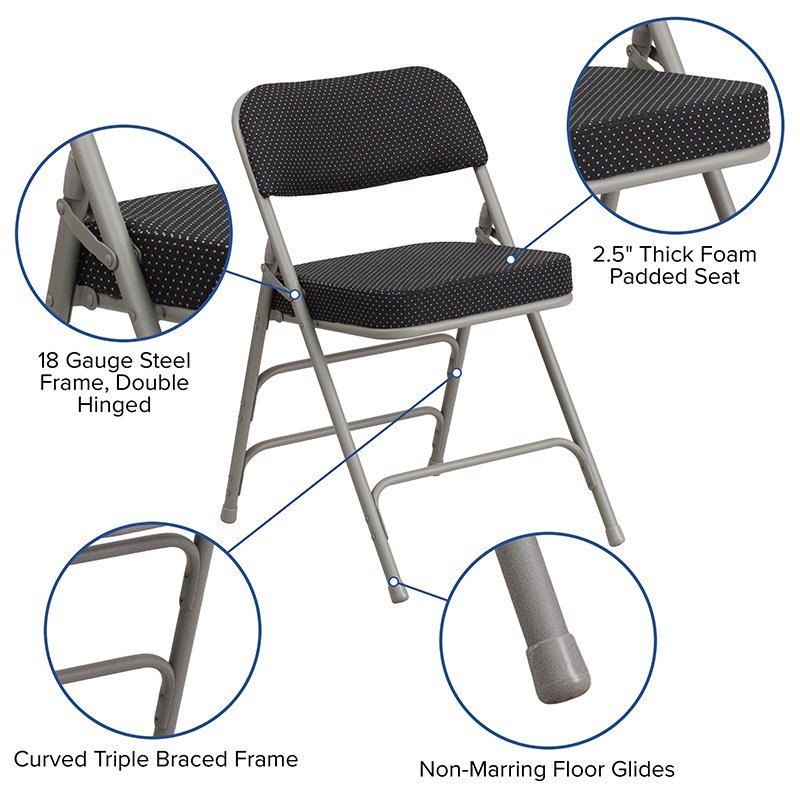 2.5" Thick Foam Padded Seat

18 Gauge Steel Frame, Double Hinged

Curved Triple Braced Frame

Non-Marring Floor Glides