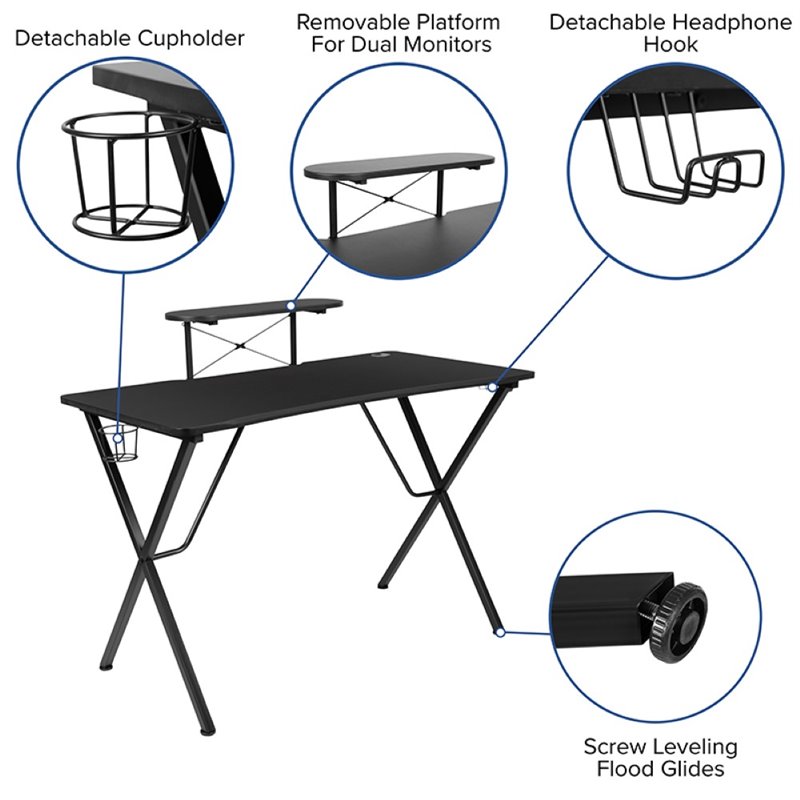 Detachable Cupholder

Removable Platform For Dual Monitors

Detachable Headphone Hook

Screw Leveling Flood Glides