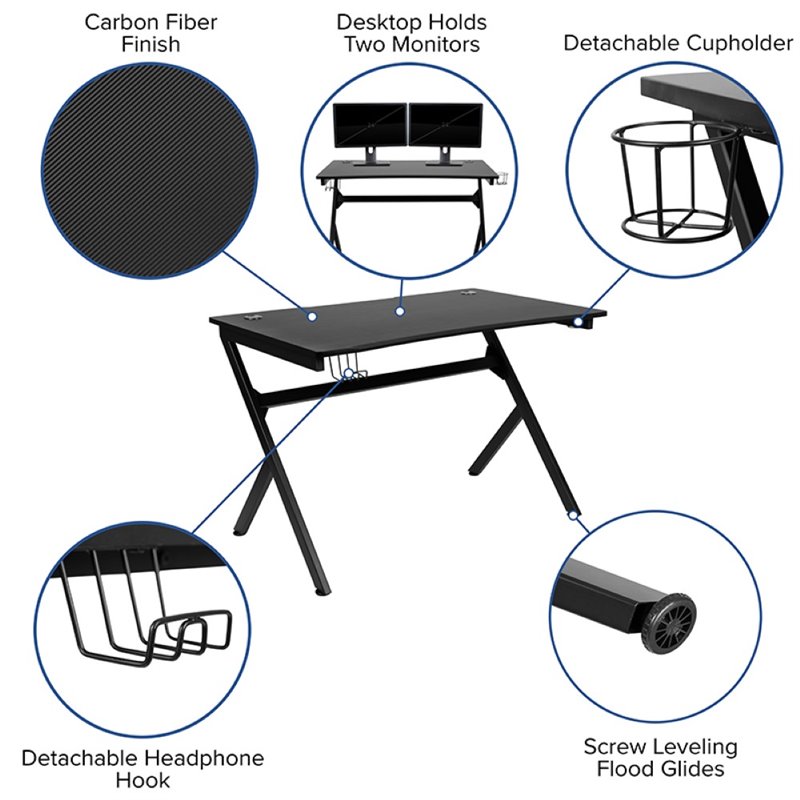 Carbon Fiber Finish

Desktop Holds Two Monitors

Detachable Cupholder

Detachable Headphone Hook

Screw Leveling Flood Glides