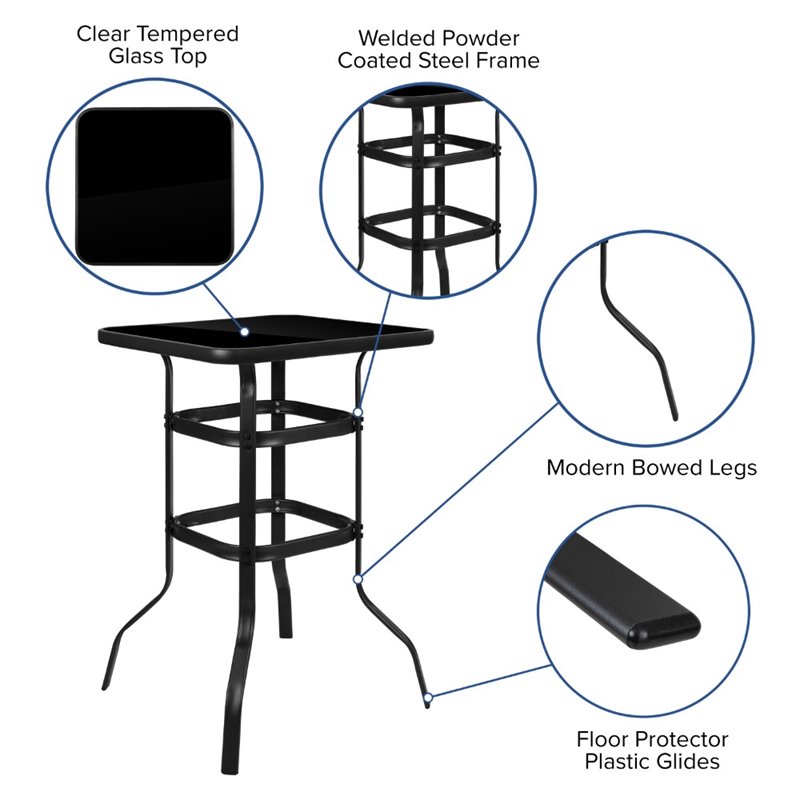 Clear Tempered Glass Top

Welded Powder Coated Steel Frame

Modern Bowed Legs

Floor Protector Plastic Glides