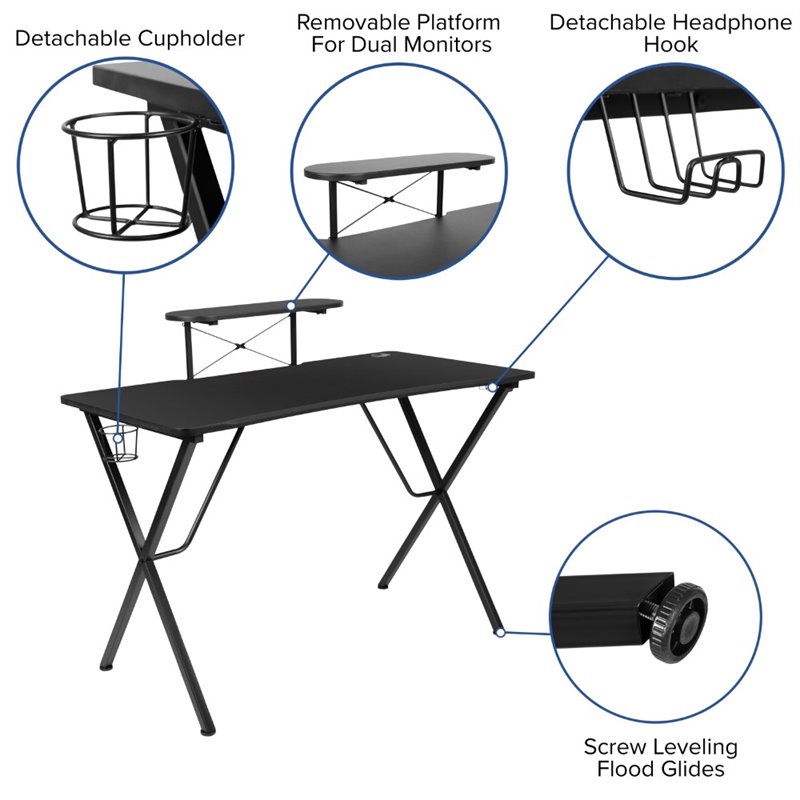 Detachable Cupholder

Removable Platform For Dual Monitors

Detachable Headphone Hook

Screw Leveling Flood Glides