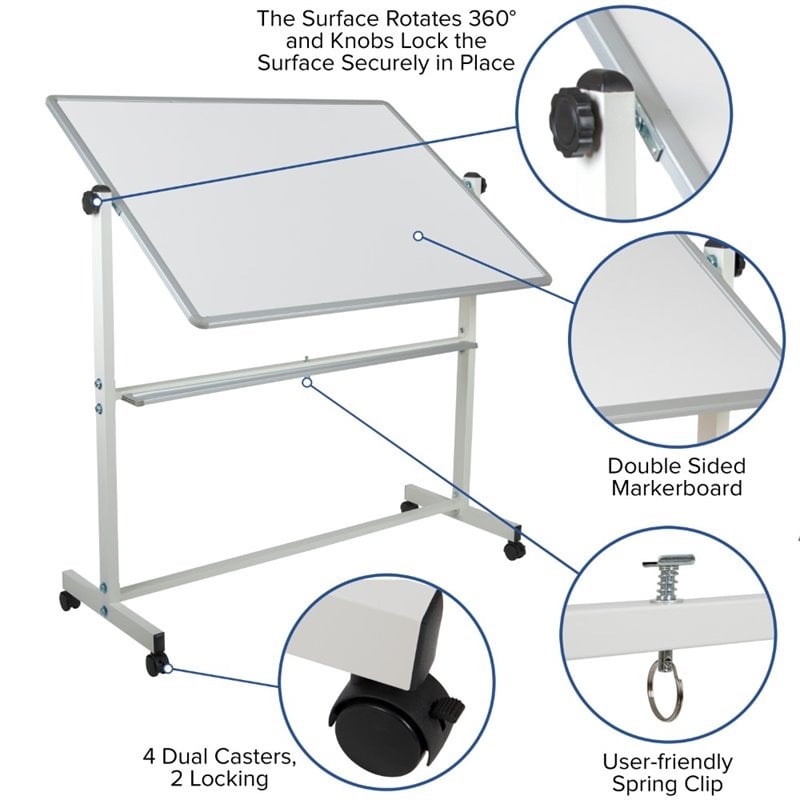 The Surface Rotates 360° and Knobs Lock the Surface Securely in Place

Double Sided Markerboard

4 Dual Casters, 2 Locking

User-friendly Spring Clip