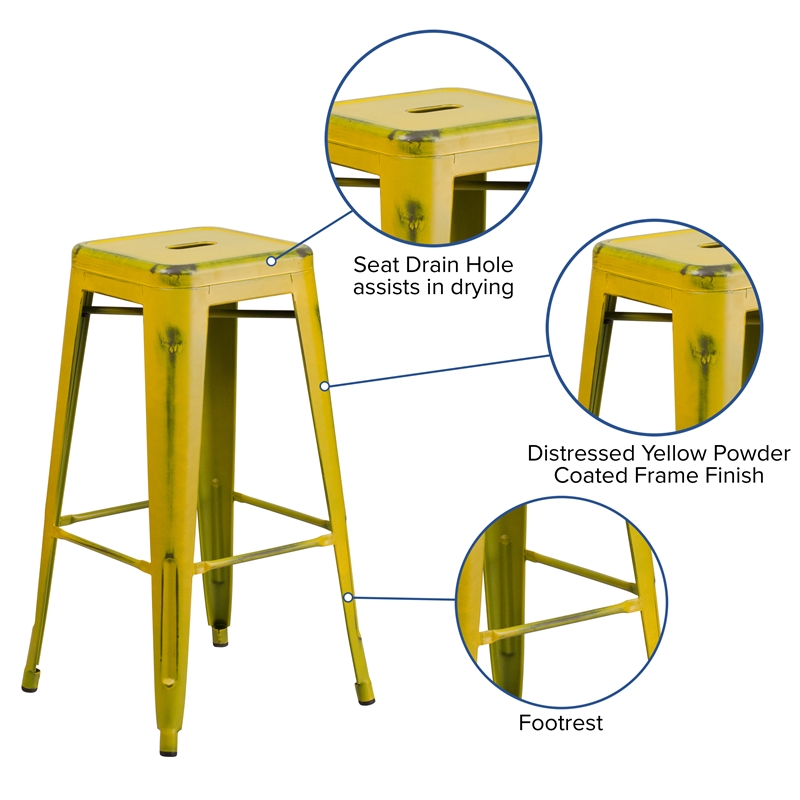 Seat Drain Hole assists in drying

Distressed Yellow Powder Coated Frame Finish

Footrest