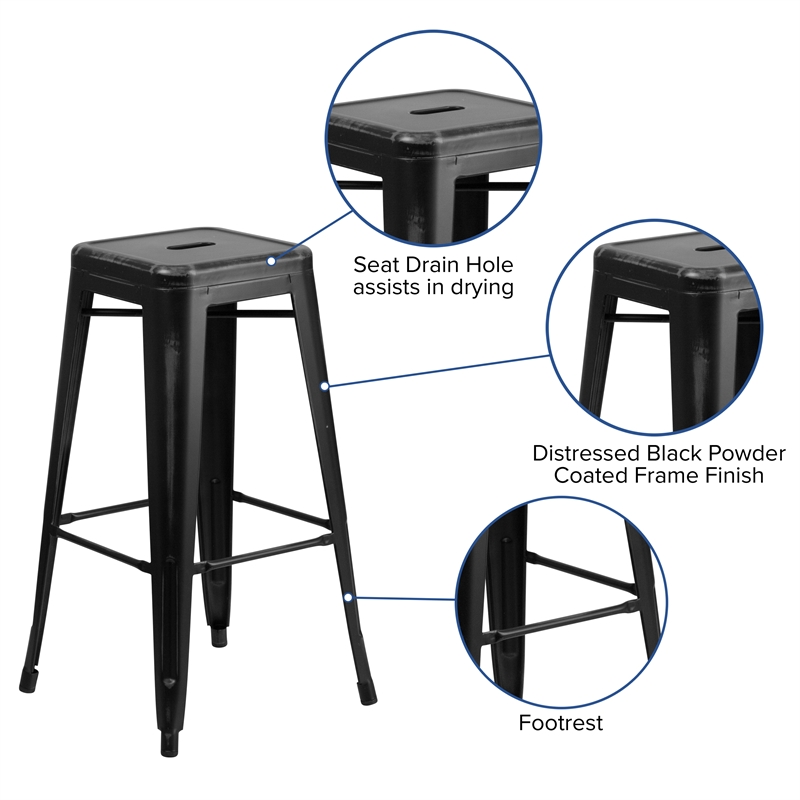 Seat Drain Hole
assists in drying

Distressed Black Powder
Coated Frame Finish

Footrest