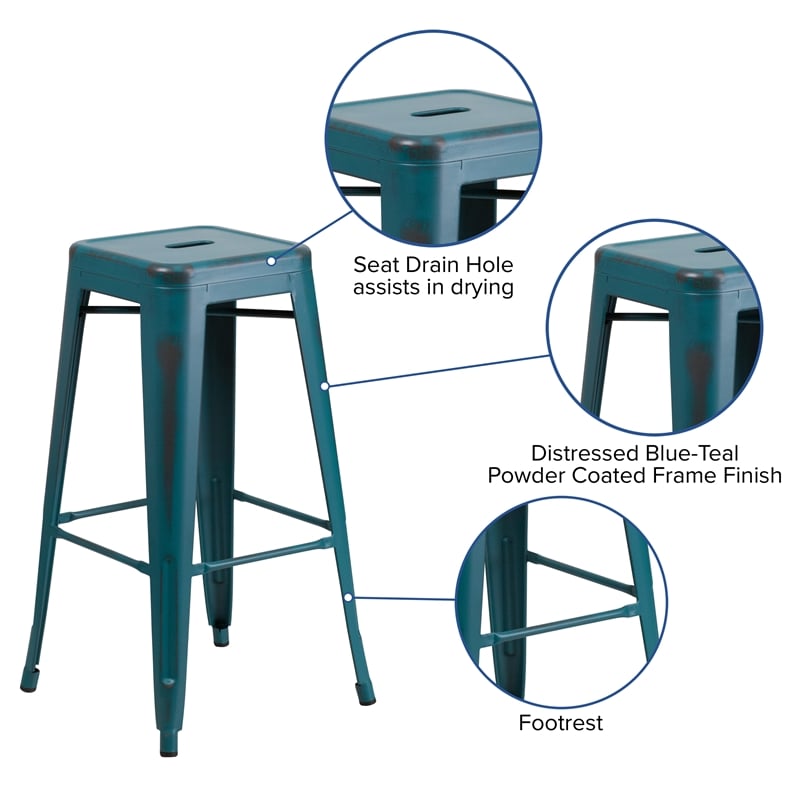 Seat Drain Hole assists in drying

Distressed Blue-Teal Powder Coated Frame Finish

Footrest