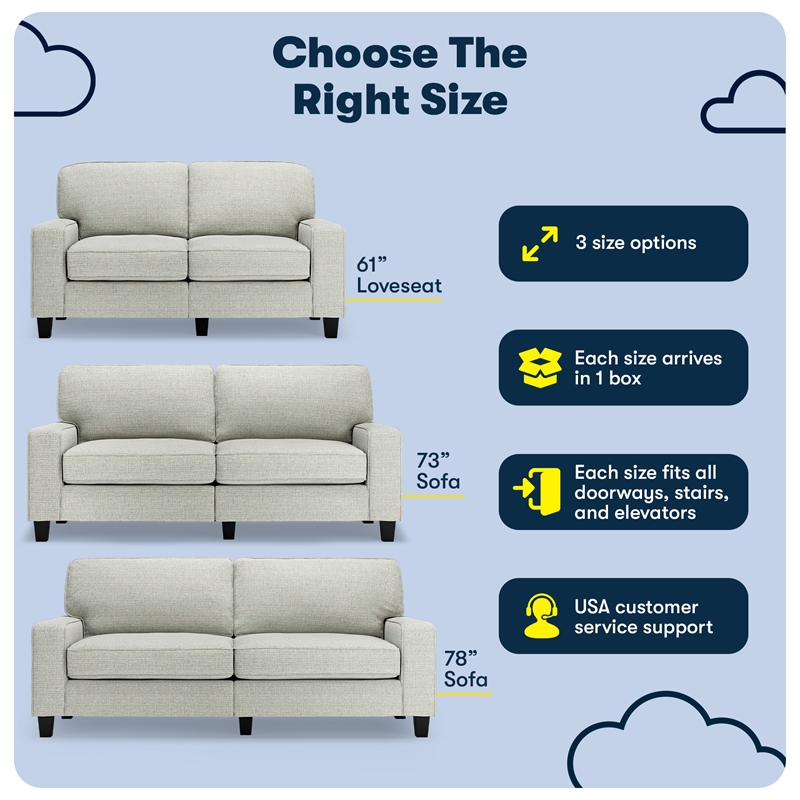 Choose The Right Size

61” Loveseat

73” Sofa

78” Sofa

3 size options

Each size arrives in 1 box

Each size fits all doorways, stairs, and elevators

USA customer service support