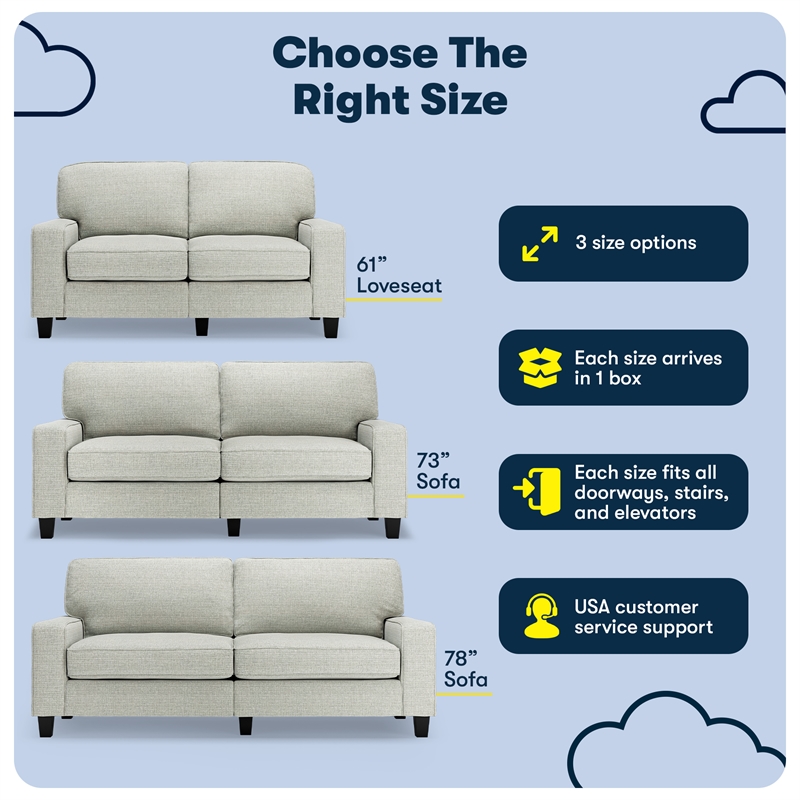 Choose The Right Size

61”
Loveseat

73”
Sofa

78”
Sofa

3 size options

Each size arrives in 1 box

Each size fits all doorways, stairs, and elevators

USA customer service support