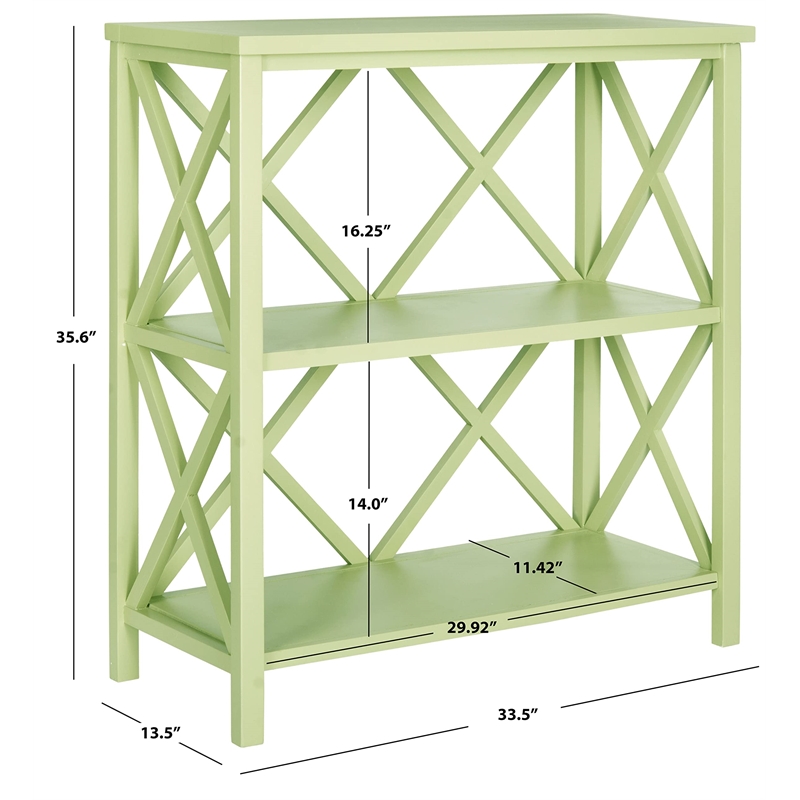 35.6”

16.25”

14.0”

11.42”

29.92”

13.5”

33.5”