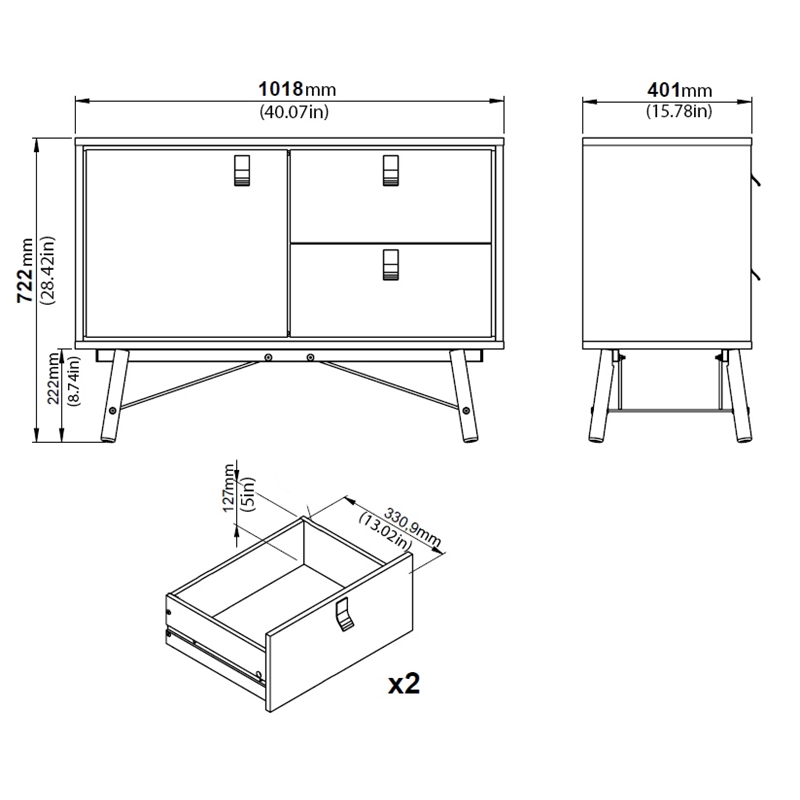 1018mm
(40.07in)

401mm
(15.78in)

722mm
(28.42in)

222mm
(8.74in)

127mm
(5in)

330.9mm
(13.02in)

x2