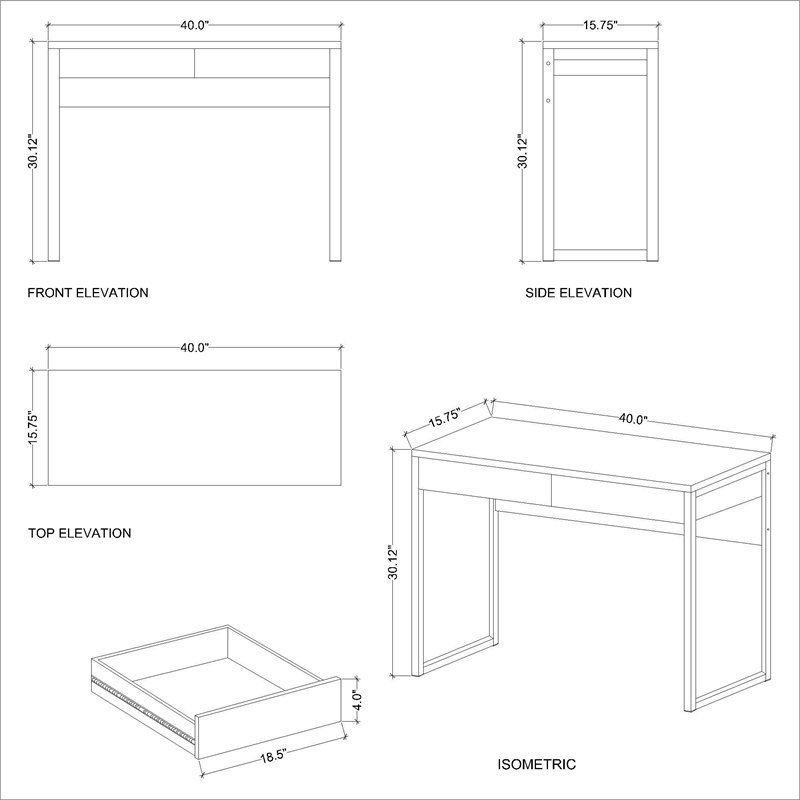 40.0"
30.12"
FRONT ELEVATION

15.75"
30.12"
SIDE ELEVATION

40.0"
15.75"
TOP ELEVATION

15.75"
40.0"
30.12"

4.0"
18.5"

ISOMETRIC