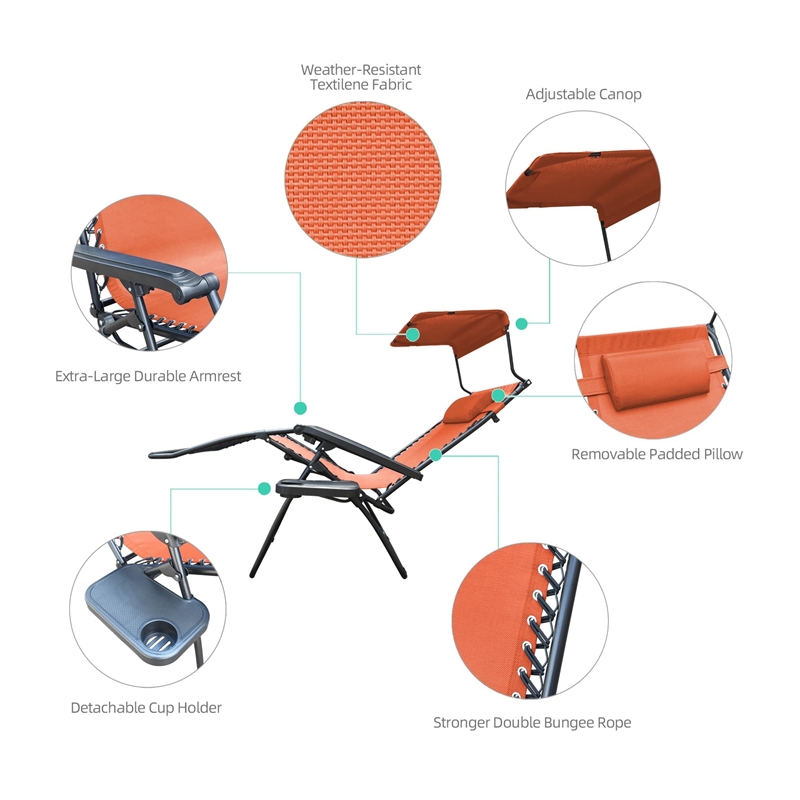 Weather-Resistant Textilene Fabric

Adjustable Canop

Extra-Large Durable Armrest

Removable Padded Pillow

Detachable Cup Holder

Stronger Double Bungee Rope