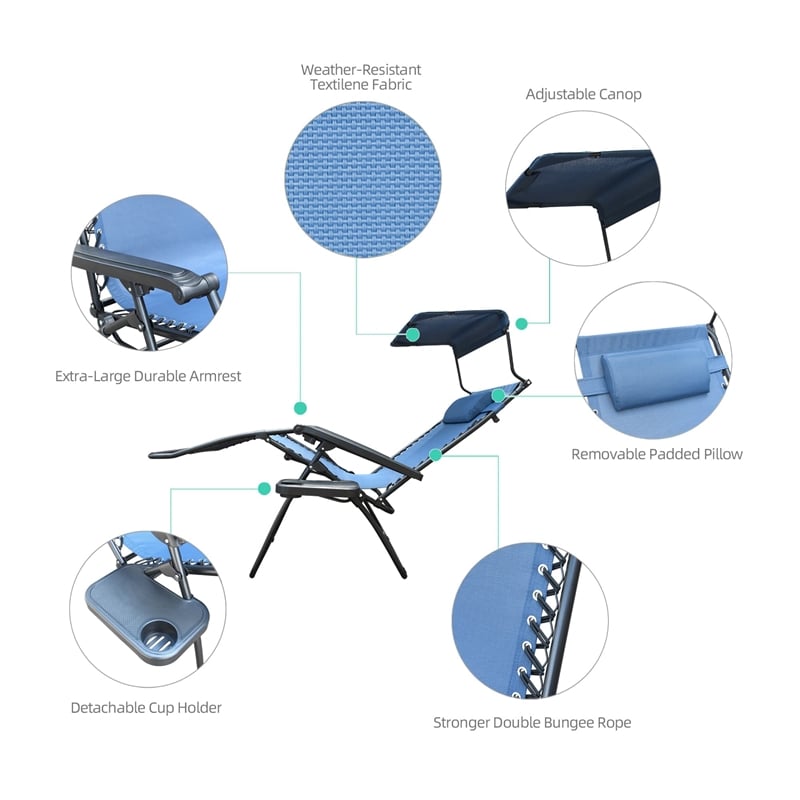 Weather-Resistant
Textilene Fabric

Adjustable Canop

Extra-Large Durable Armrest

Removable Padded Pillow

Detachable Cup Holder

Stronger Double Bungee Rope