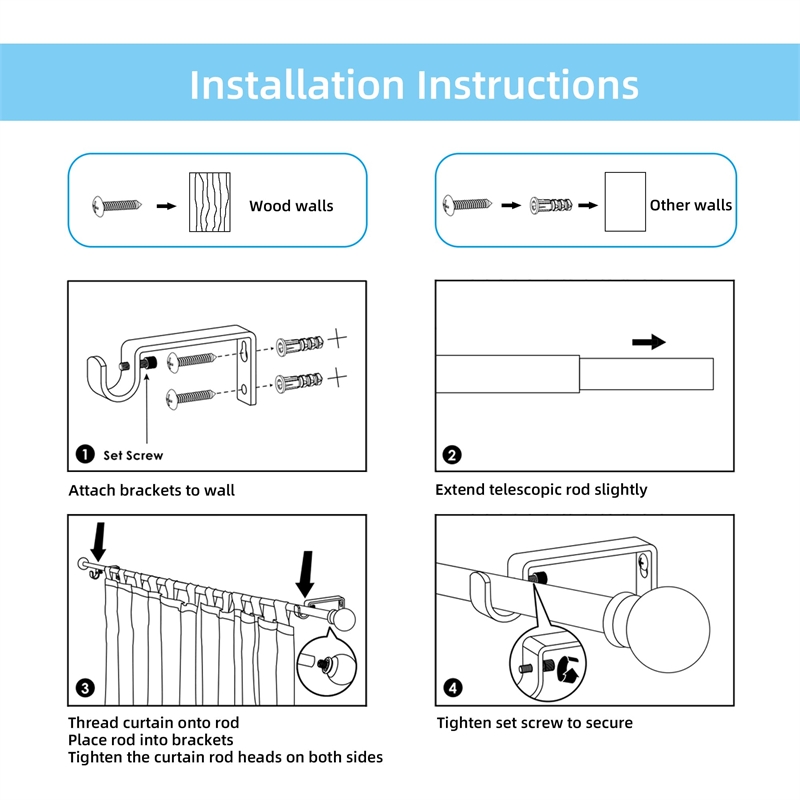 Installation Instructions

Wood walls

Other walls

1 Set Screw

Attach brackets to wall

2

Extend telescopic rod slightly

3

Thread curtain onto rod
Place rod into brackets
Tighten the curtain rod heads on both sides

4

Tighten set screw to secure