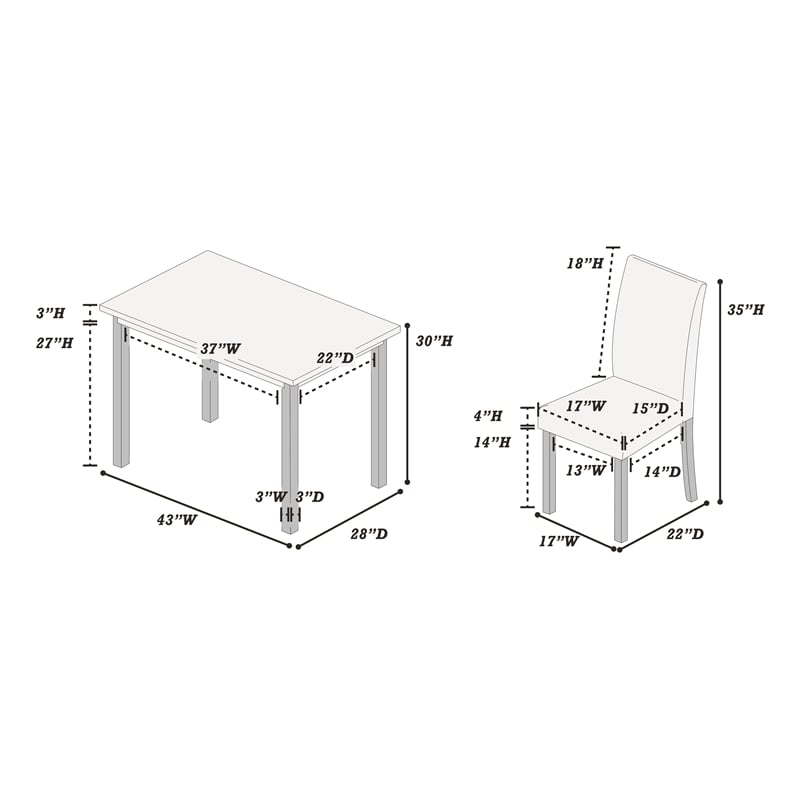 3"H
27"H
37"W
22"D
30"H
3"W
3"D
43"W
28"D

18"H
35"H
4"H
14"H
17"W
15"D
13"W
14"D
17"W
22"D