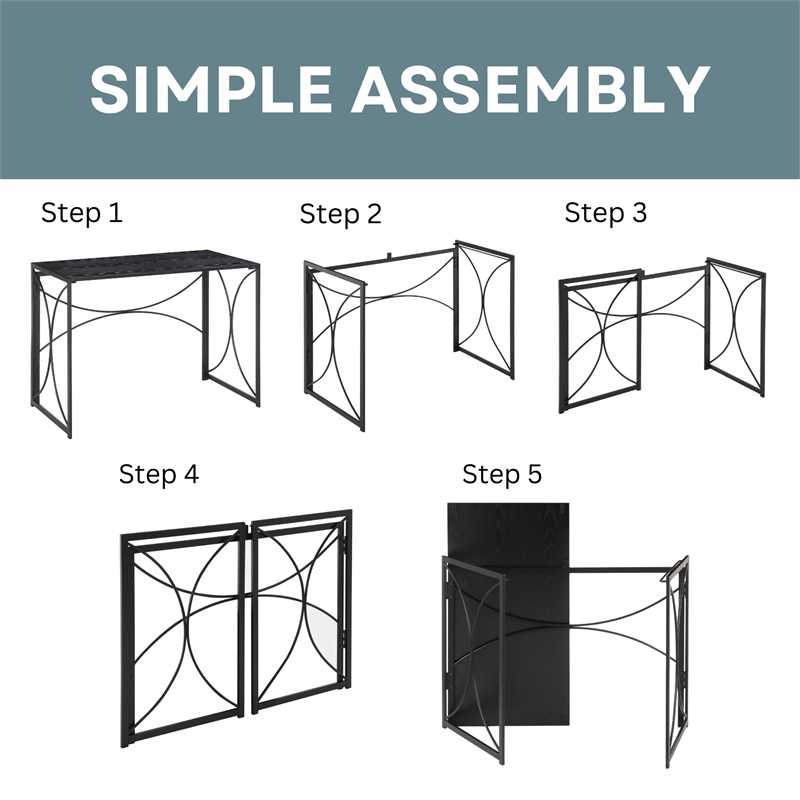 SIMPLE ASSEMBLY

Step 1

Step 2

Step 3

Step 4

Step 5