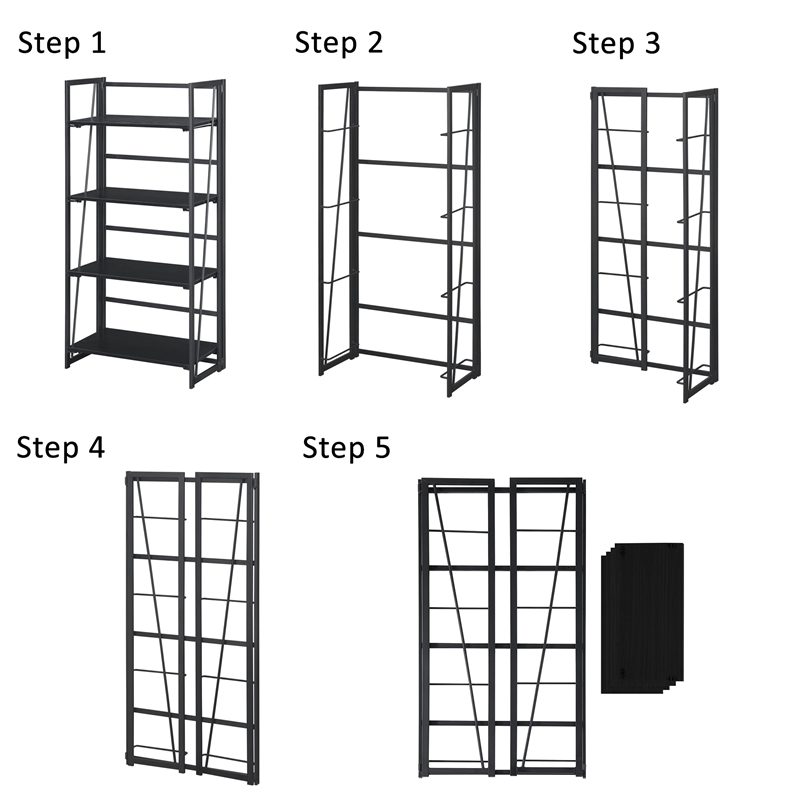 Step 1

Step 2

Step 3

Step 4

Step 5