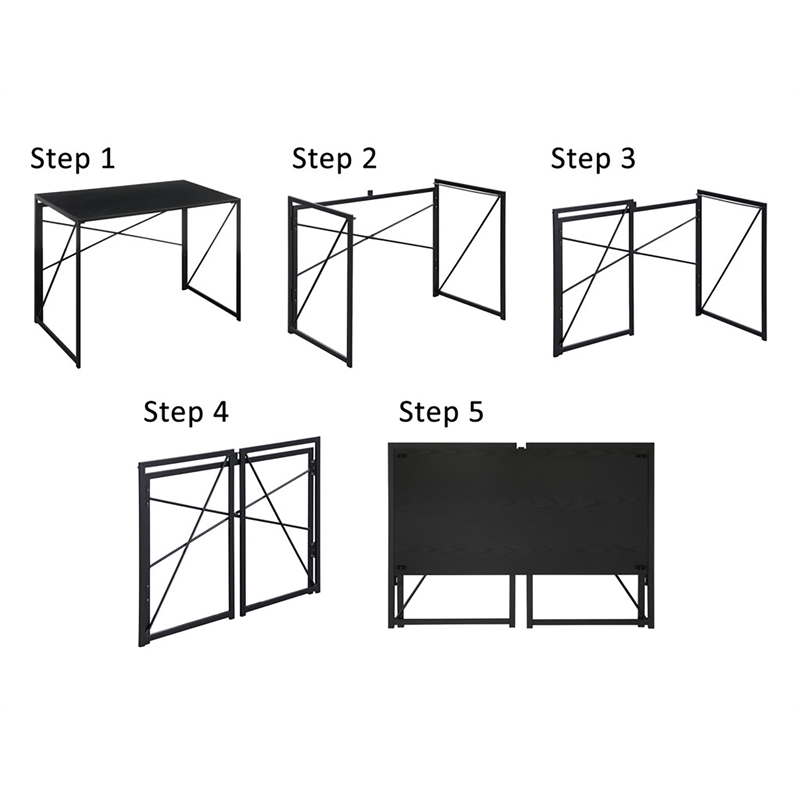 Step 1

Step 2

Step 3

Step 4

Step 5