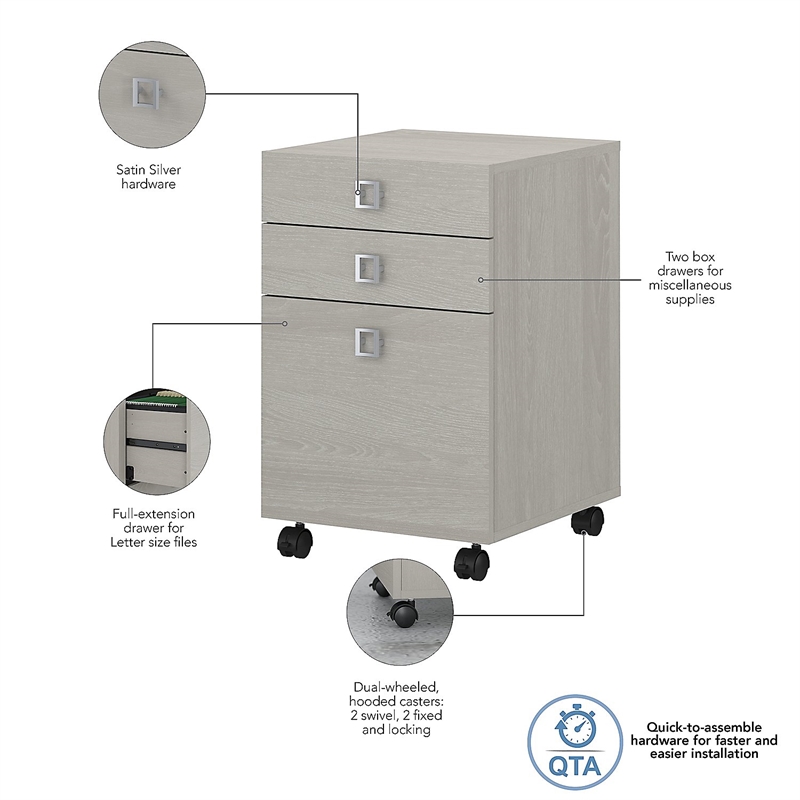 Satin Silver hardware

Two box drawers for miscellaneous supplies

Full-extension drawer for Letter size files

Dual-wheeled, hooded casters: 2 swivel, 2 fixed and locking

QTA

Quick-to-assemble hardware for faster and easier installation